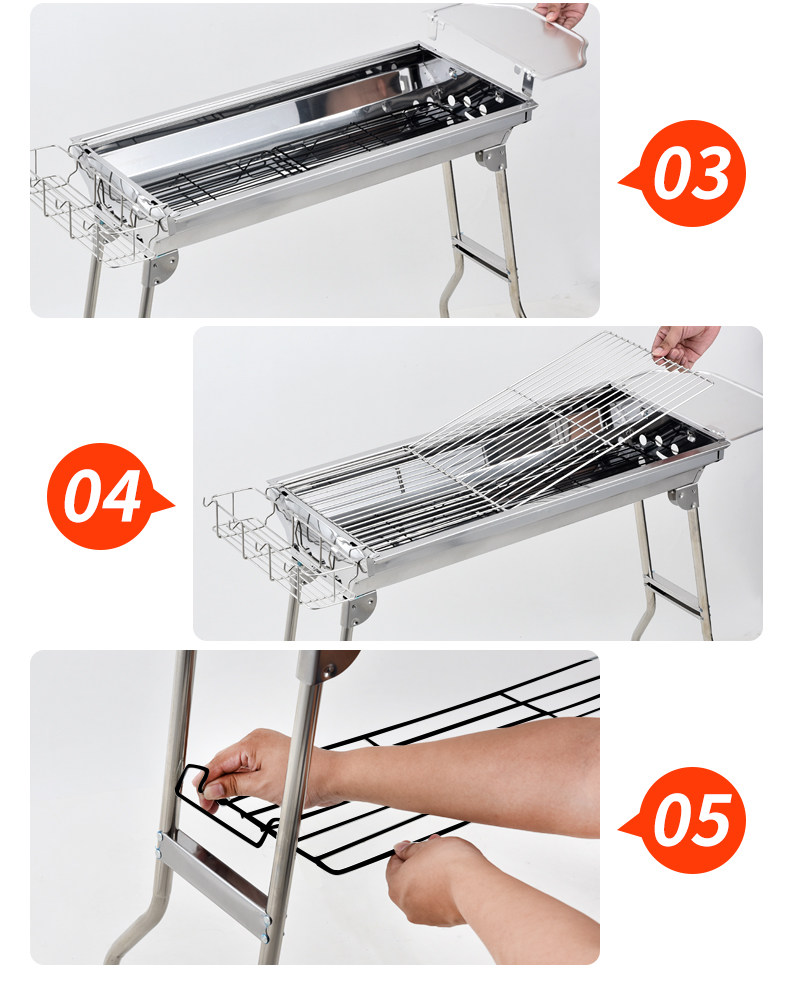 03

04

05