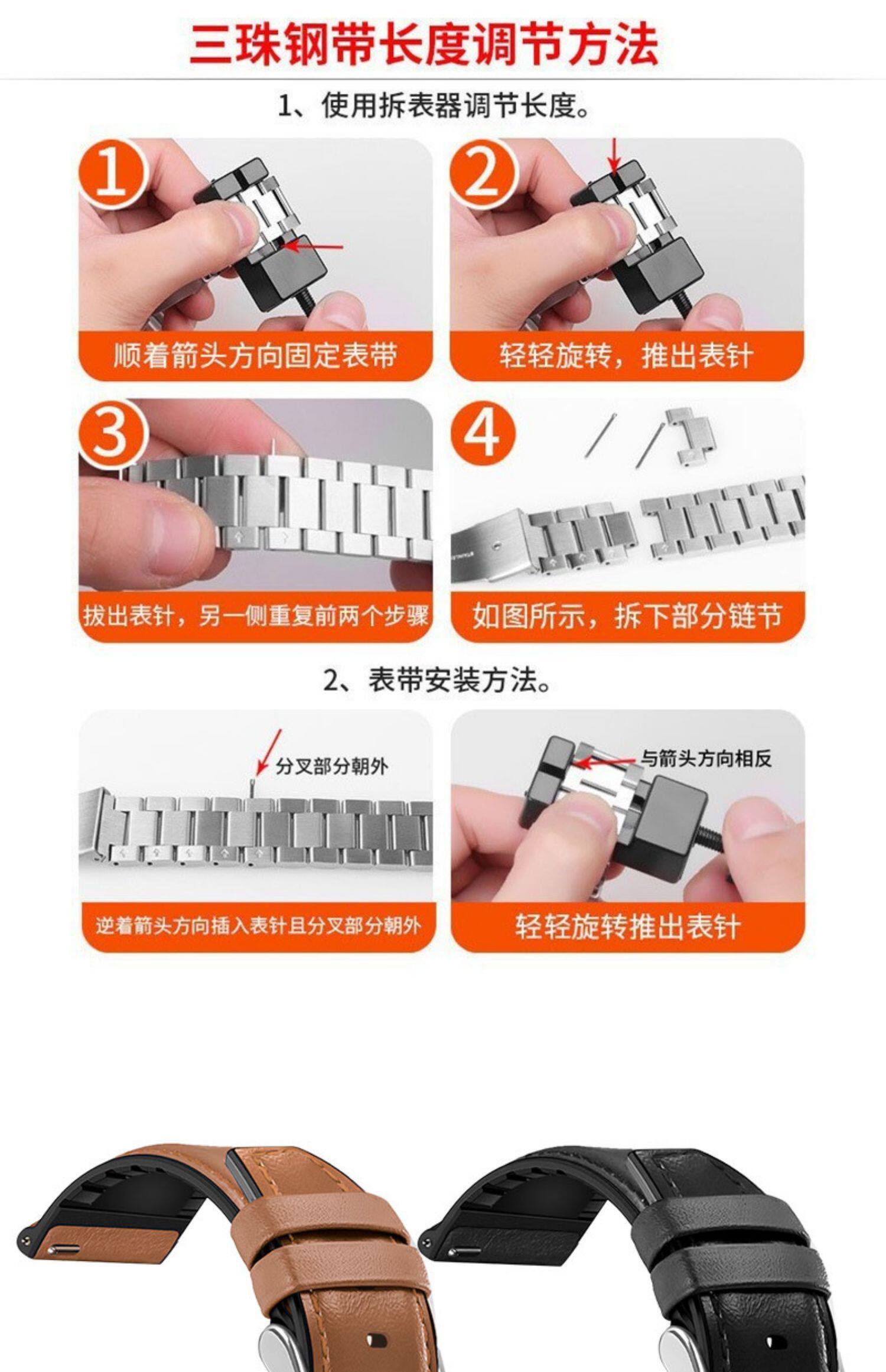 三珠钢带长度调节方法

1、使用拆表器调节长度。

1
顺着箭头方向固定表带

2
轻轻旋转，推出表针

3
拔出表针，另一侧重复前两个步骤

4
如图所示，拆下部分链节

2、表带安装方法。

分叉部分朝外
逆着箭头方向插入表针且分叉部分朝外

与箭头方向相反
轻轻旋转推出表针