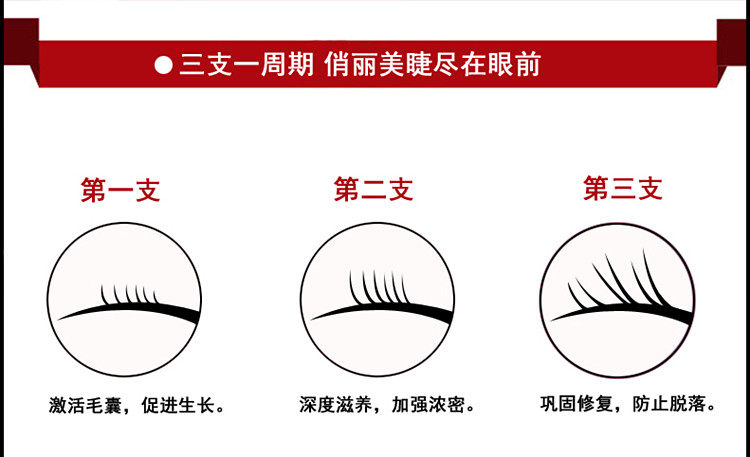 ●三支一周期 俏丽美睫尽在眼前

第一支

激活毛囊，促进生长。

第二支

深度滋养，加强浓密。

第三支

巩固修复，防止脱落。