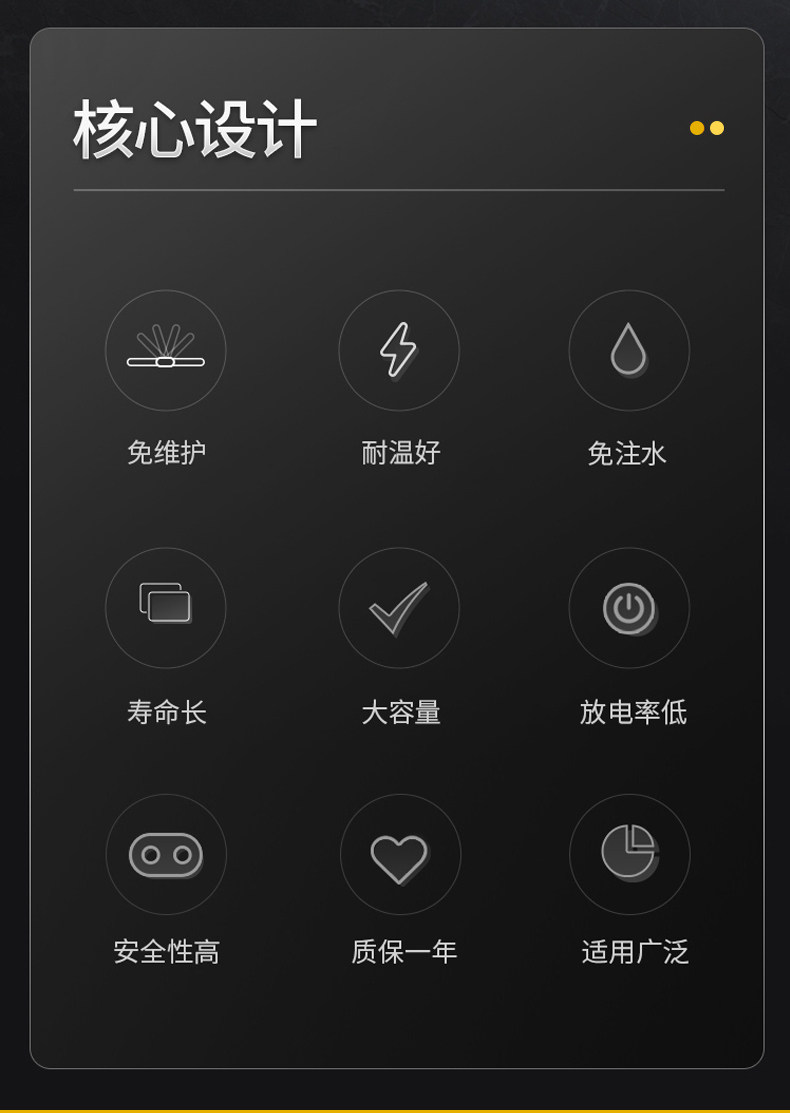 核心设计

免维护

耐温好

免注水

寿命长

大容量

放电率低

安全性高

质保一年

适用广泛