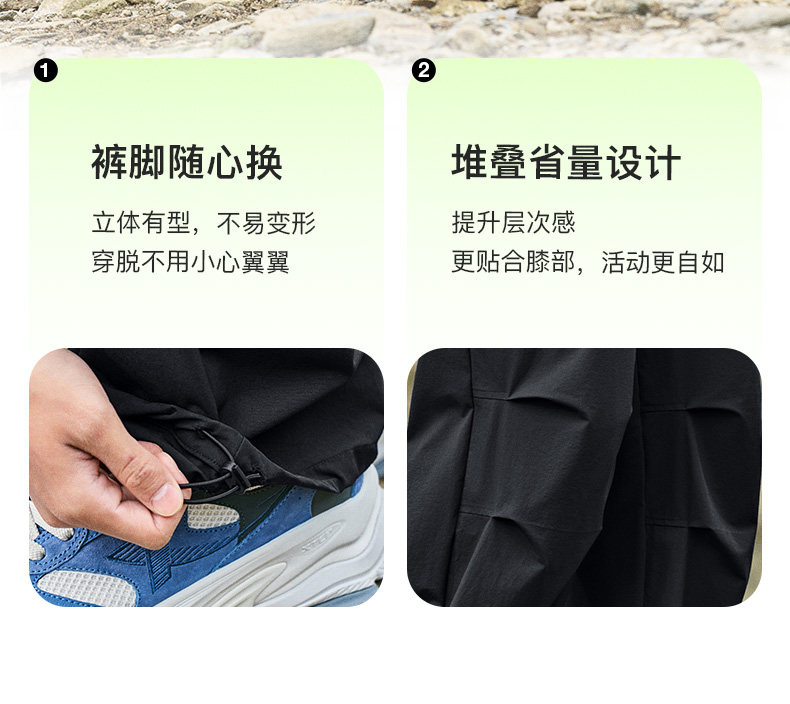 ❶

裤脚随心换

立体有型，不易变形
穿脱不用小心翼翼

❷

堆叠省量设计

提升层次感
更贴合膝部，活动更自如