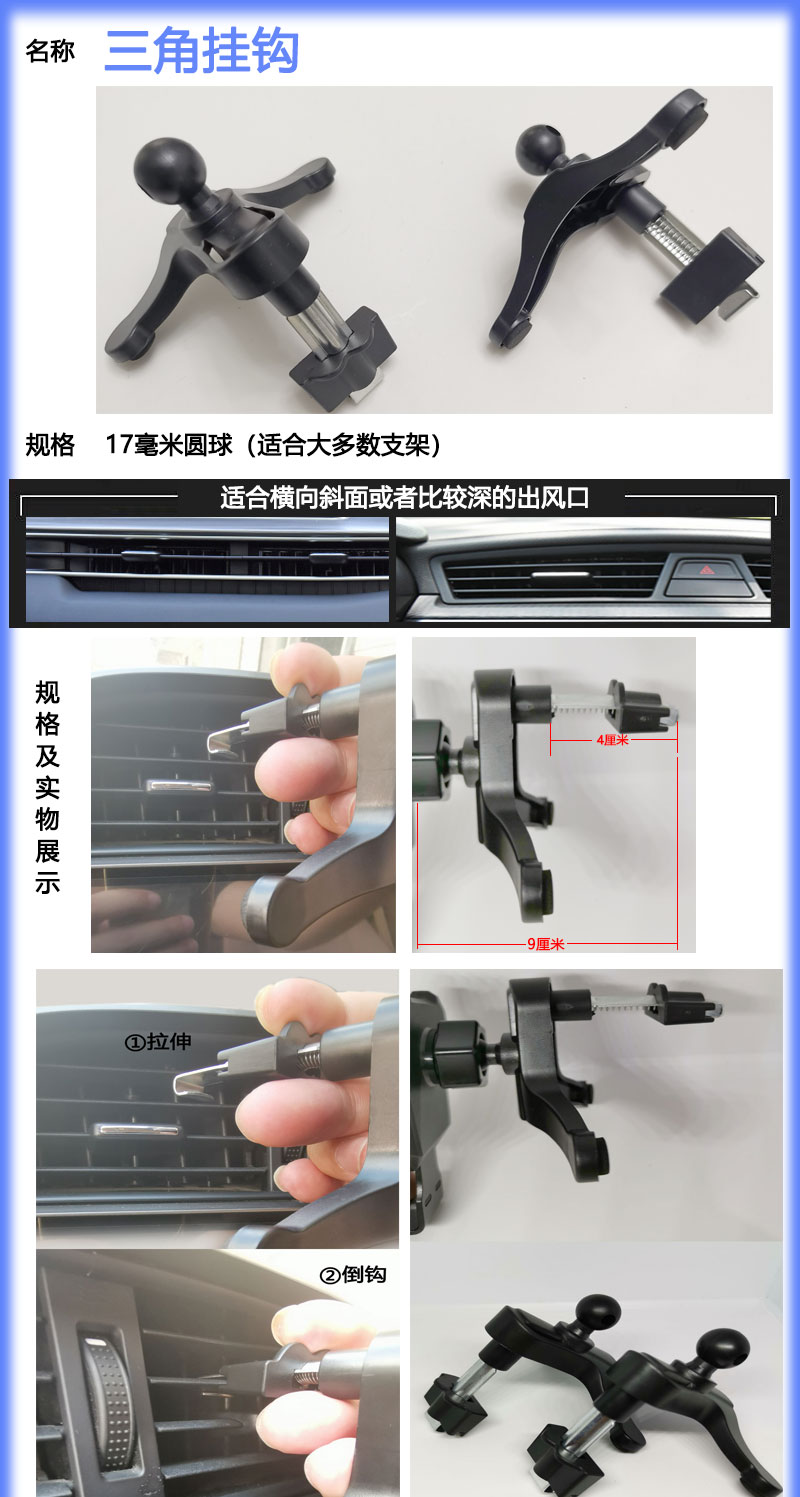 名称 三角挂钩

规格 17毫米圆球（适合大多数支架）

适合横向斜面或者比较深的出风口

规格及实物展示

4厘米

9厘米

①拉伸

②倒钩