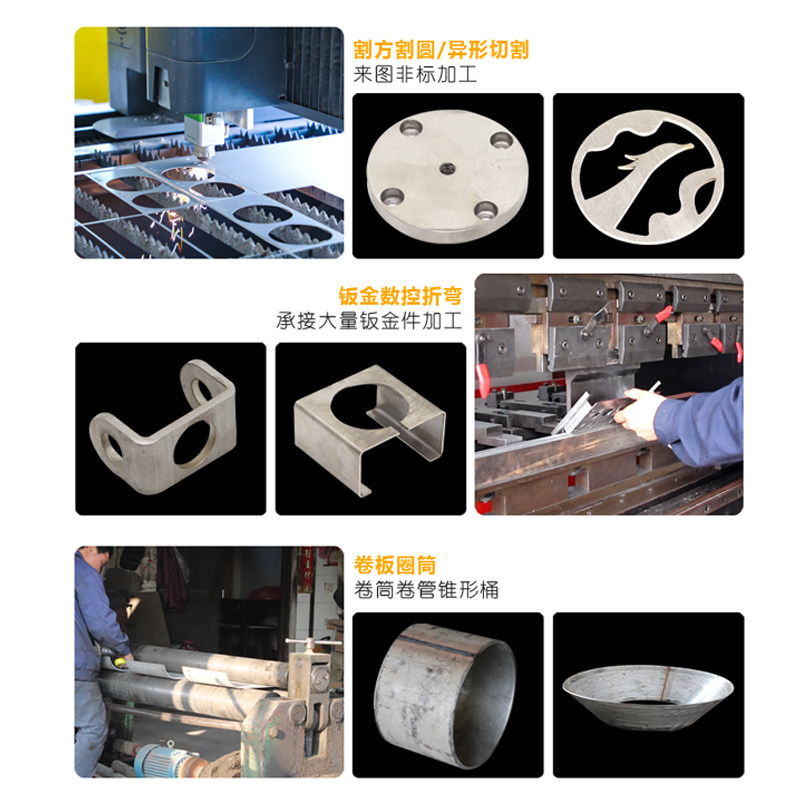 割方割圆/异形切割
来图非标加工

钣金数控折弯
承接大量钣金件加工

卷板圈筒
卷筒卷管锥形桶