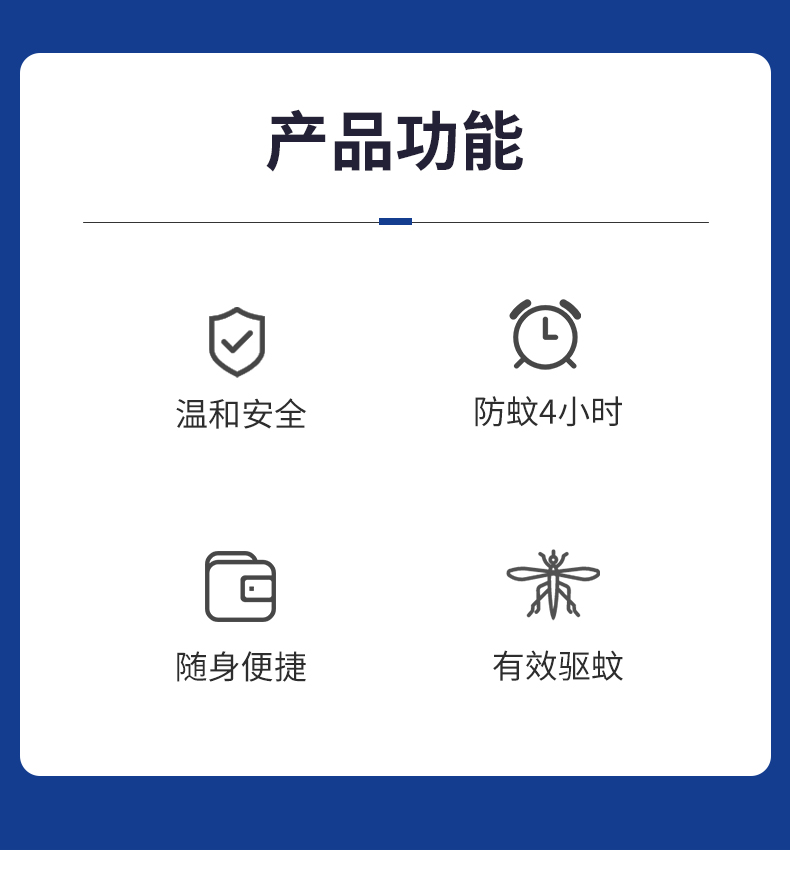 产品功能

温和安全

防蚊4小时

随身便捷

有效驱蚊