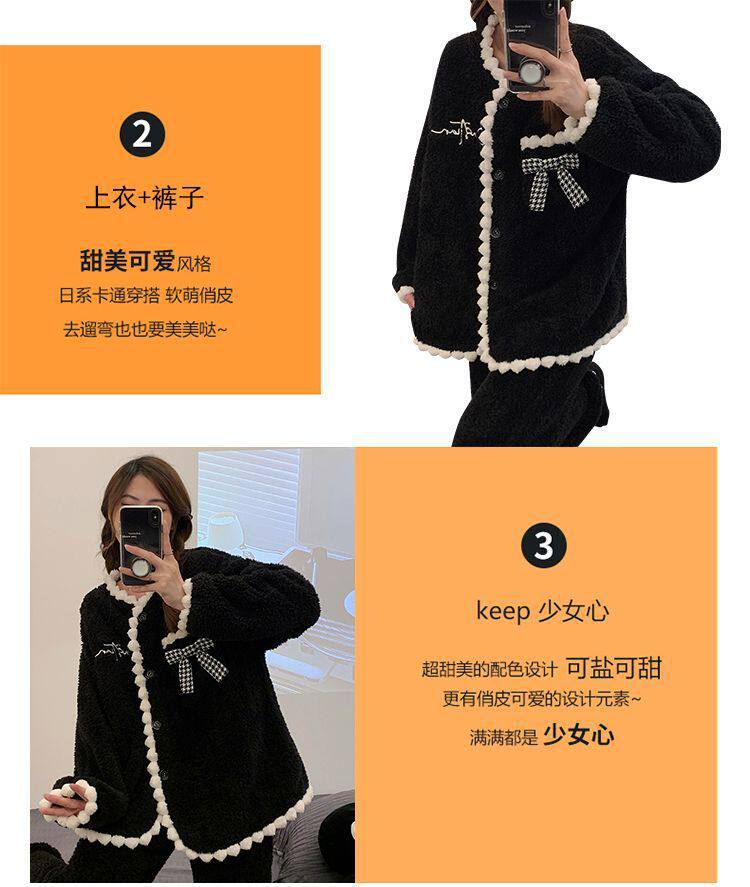 2

上衣+裤子

甜美可爱风格
日系卡通穿搭 软萌俏皮
去遛弯也也要美美哒~

3

keep 少女心

超甜美的配色设计 可盐可甜
更有俏皮可爱的设计元素~
满满都是 少女心