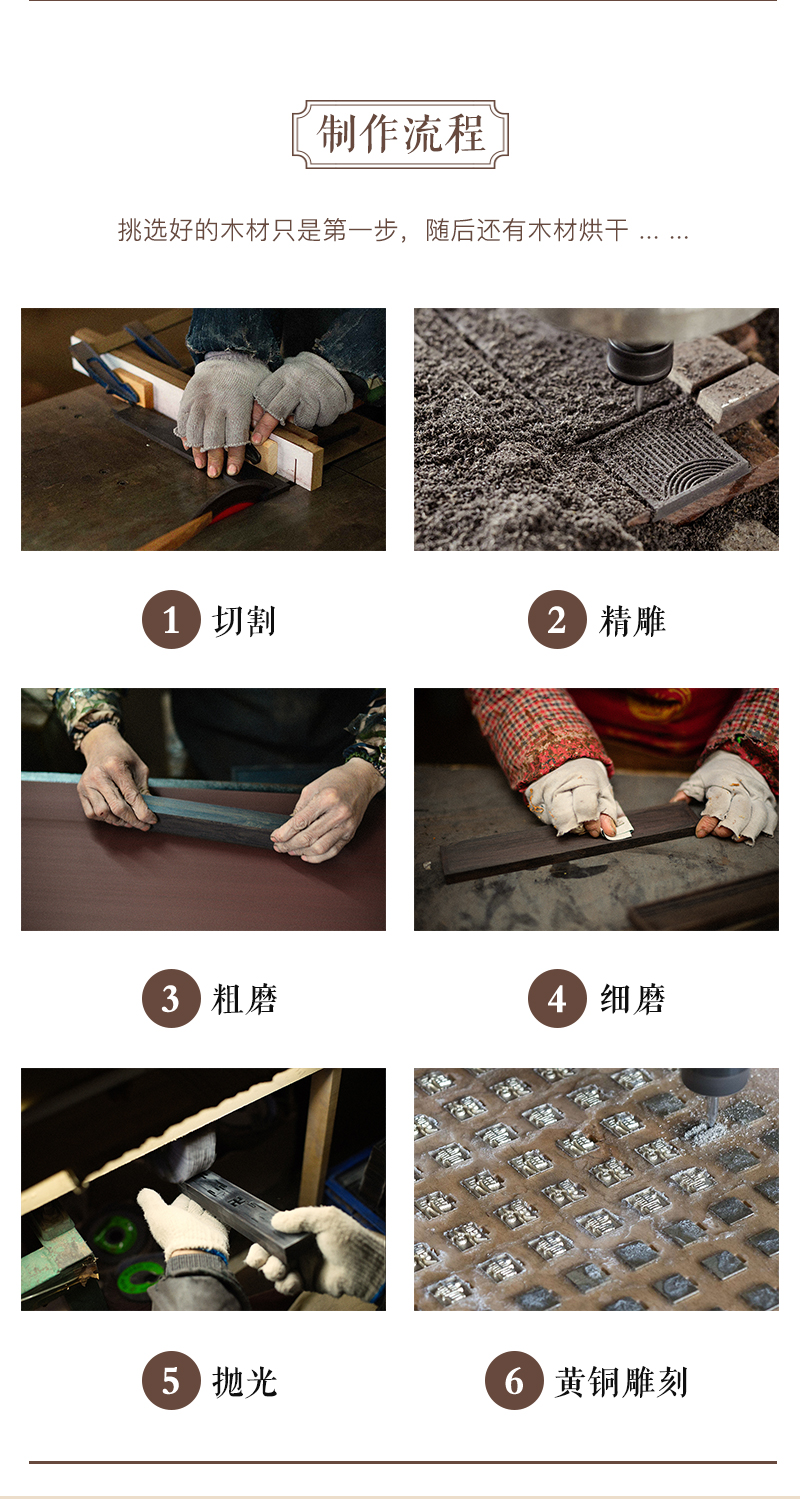 制作流程

挑选好的木材只是第一步，随后还有木材烘干 ... ...

1 切割

2 精雕

3 粗磨

4 细磨

5 抛光

6 黄铜雕刻