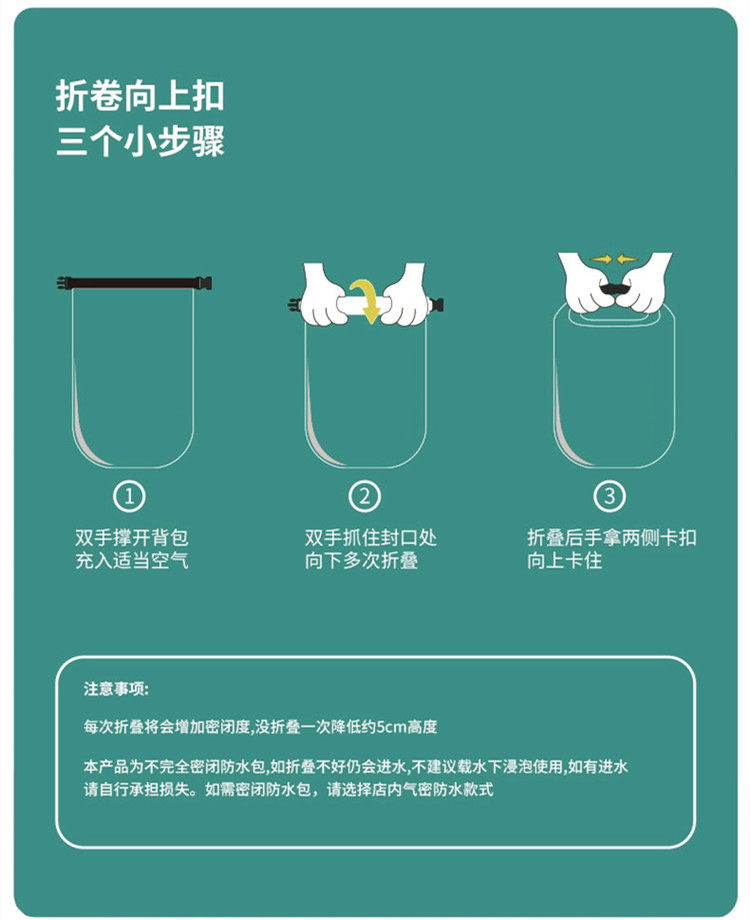 折卷向上扣
三个小步骤

①
双手撑开背包
充入适当空气

②
双手抓住封口处
向下多次折叠

③
折叠后手拿两侧卡扣
向上卡住

注意事项:

每次折叠将会增加密闭度,没折叠一次降低约5cm高度

本产品为不完全密闭防水包,如折叠不好仍会进水,不建议载水下浸泡使用,如有进水请自行承担损失。如需密闭防水包，请选择店内气密防水款式