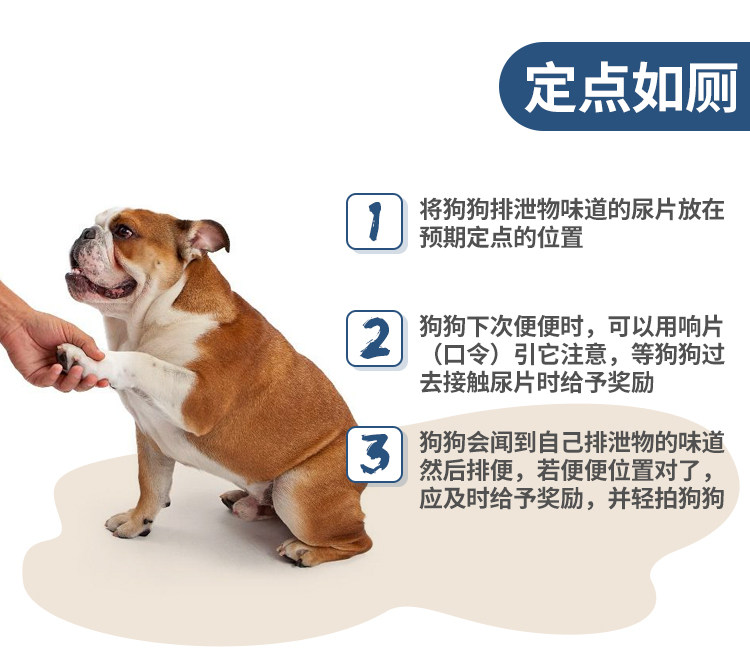 定点如厕

1 将狗狗排泄物味道的尿片放在预期定点的位置

2 狗狗下次便便时，可以用响片（口令）引它注意，等狗狗过去接触尿片时给予奖励

3 狗狗会闻到自己排泄物的味道然后排便，若便便位置对了，应及时给予奖励，并轻拍狗狗