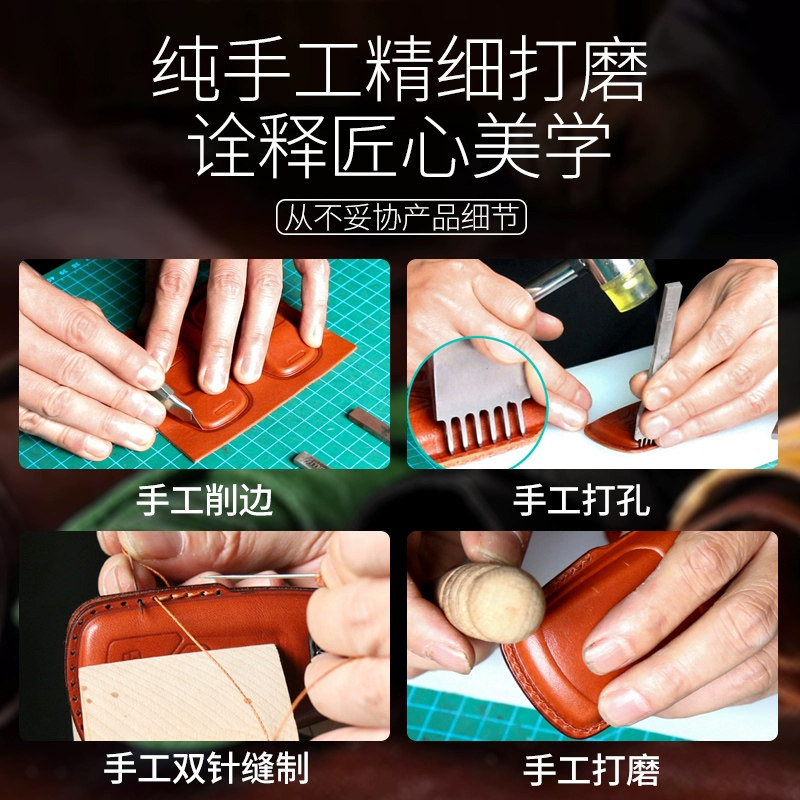 纯手工精细打磨
诠释匠心美学

从不妥协产品细节

手工削边

手工打孔

手工双针缝制

手工打磨