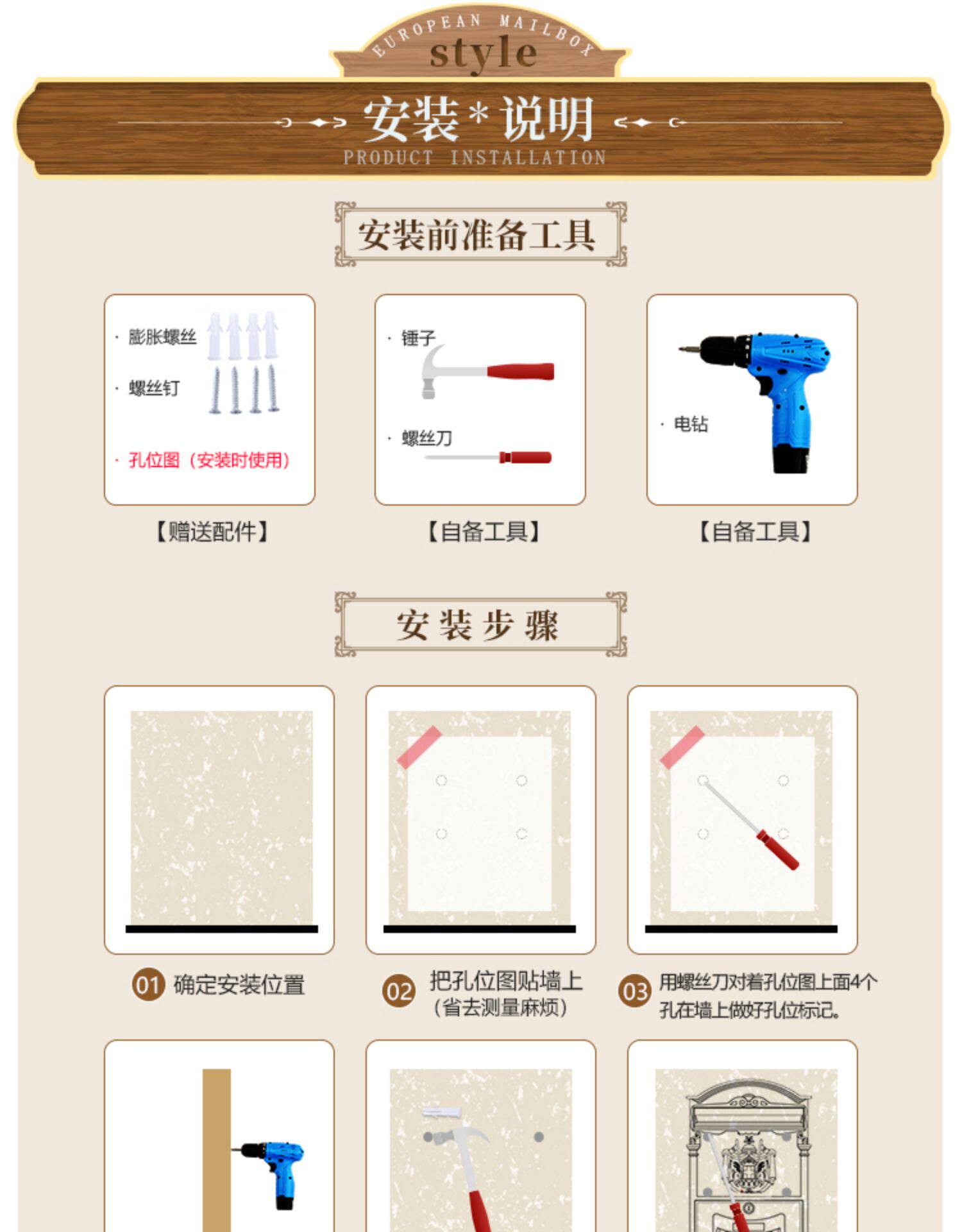 EUROPEAN MAILBOX
style

安装*说明
PRODUCT INSTALLATION

安装前准备工具

· 膨胀螺丝
· 螺丝钉
· 孔位图（安装时使用）

【赠送配件】

· 锤子
· 螺丝刀

【自备工具】

· 电钻

【自备工具】

安装步骤

01 确定安装位置

02 把孔位图贴墙上（省去测量麻烦）

03 用螺丝刀对着孔位图上面4个孔在墙上做好孔位标记。