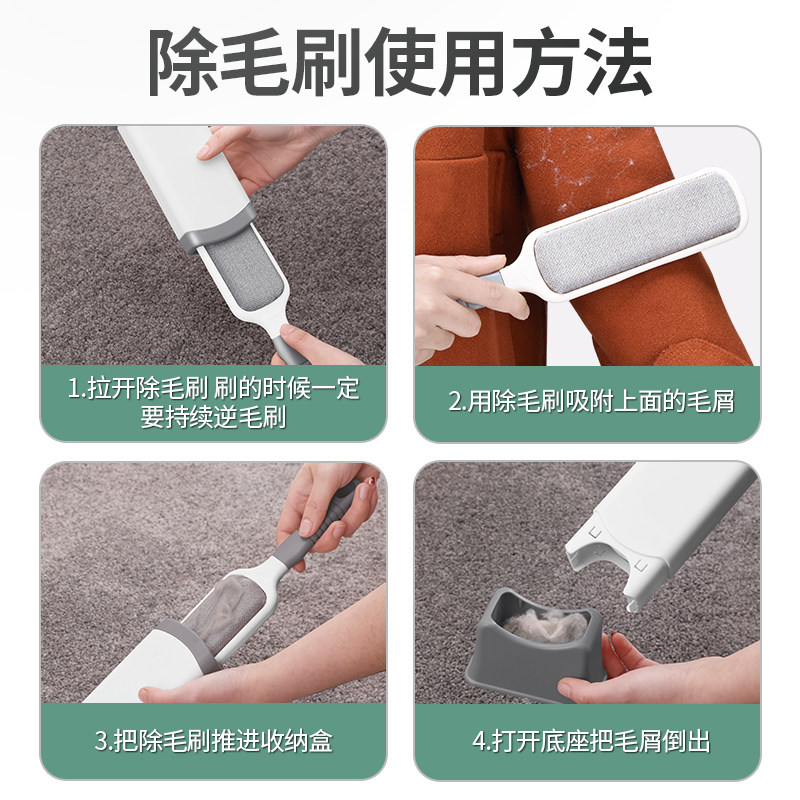 除毛刷使用方法

1.拉开除毛刷 刷的时候一定要持续逆毛刷

2.用除毛刷吸附上面的毛屑

3.把除毛刷推进收纳盒

4.打开底座把毛屑倒出