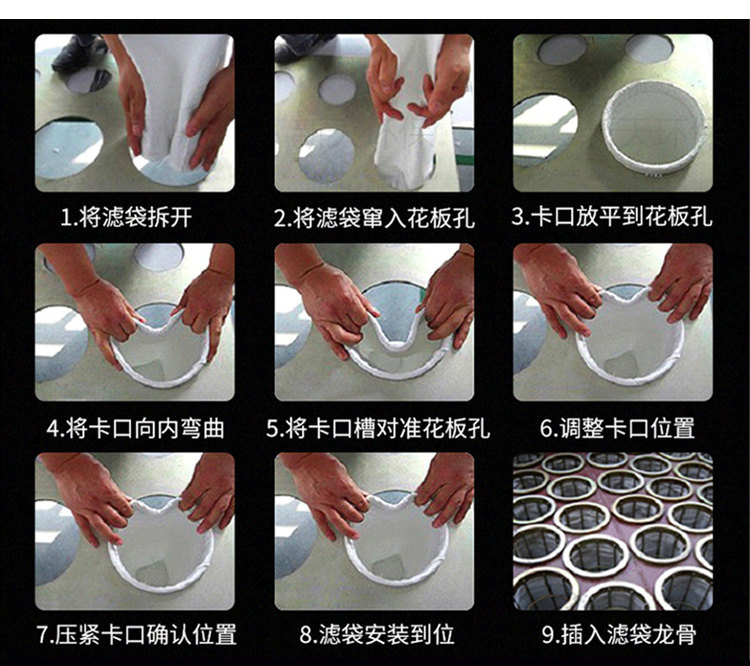 1.将滤袋拆开

2.将滤袋窜入花板孔

3.卡口放平到花板孔

4.将卡口向内弯曲

5.将卡口槽对准花板孔

6.调整卡口位置

7.压紧卡口确认位置

8.滤袋安装到位

9.插入滤袋龙骨