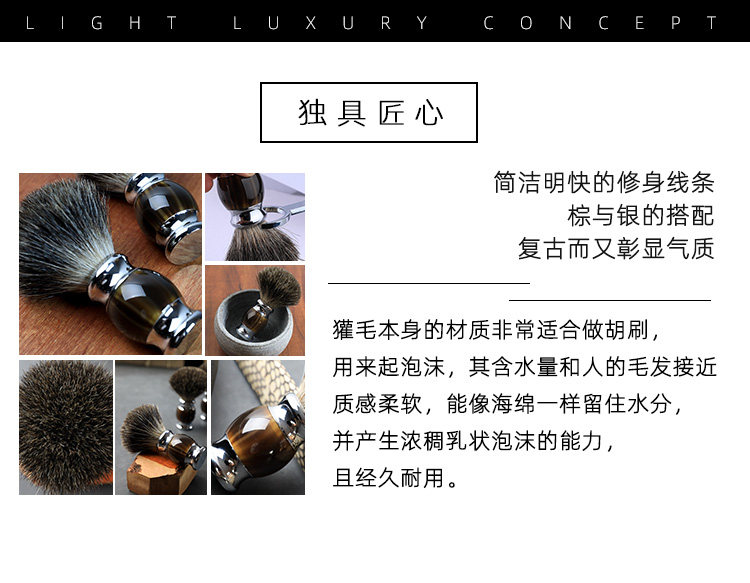 LIGHT LUXURY CONCEPT

独具匠心

简洁明快的修身线条
棕与银的搭配
复古而又彰显气质

獾毛本身的材质非常适合做胡刷，
用来起泡沫，其含水量和人的毛发接近
质感柔软，能像海绵一样留住水分，
并产生浓稠乳状泡沫的能力，
且经久耐用。