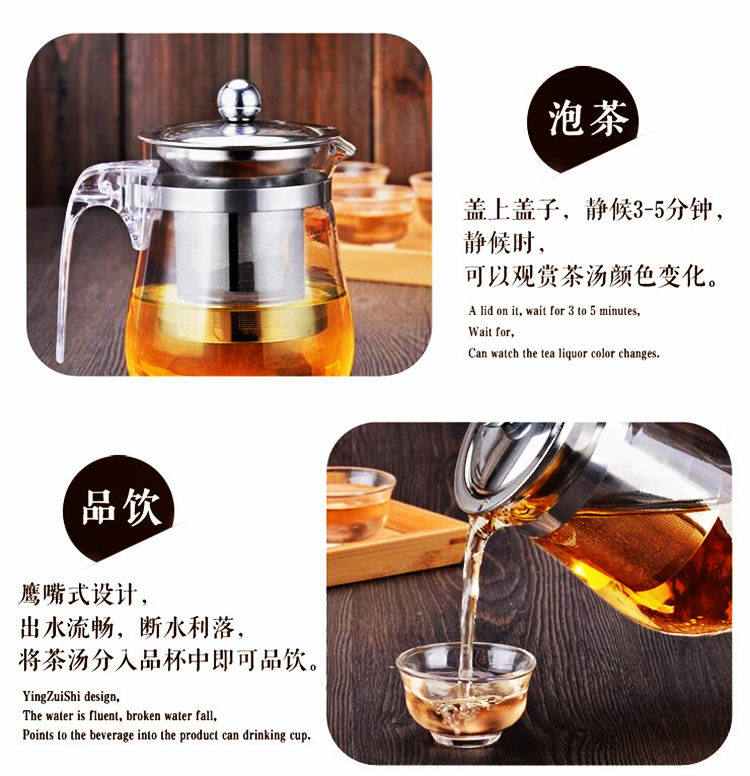 泡茶

盖上盖子，静候3-5分钟，
静候时，
可以观赏茶汤颜色变化。

A lid on it, wait for 3 to 5 minutes,
Wait for,
Can watch the tea liquor color changes.

品饮

鹰嘴式设计，
出水流畅，断水利落，
将茶汤分入品杯中即可品饮。

YingZuiShi design,
The water is fluent, broken water fall,
Points to the beverage into the product can drinking cup.