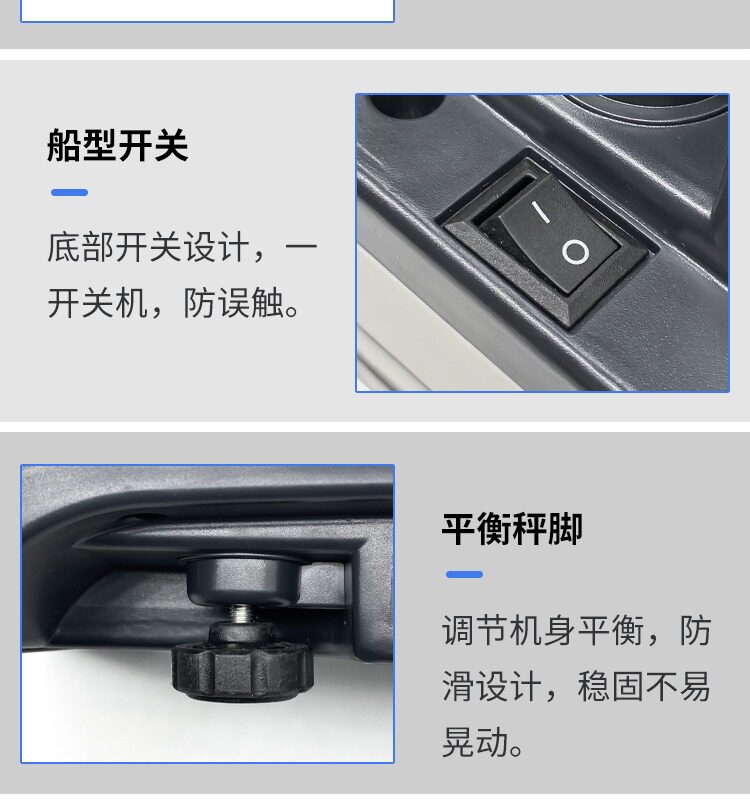 船型开关

底部开关设计，一开关机，防误触。

平衡秤脚

调节机身平衡，防滑设计，稳固不易晃动。