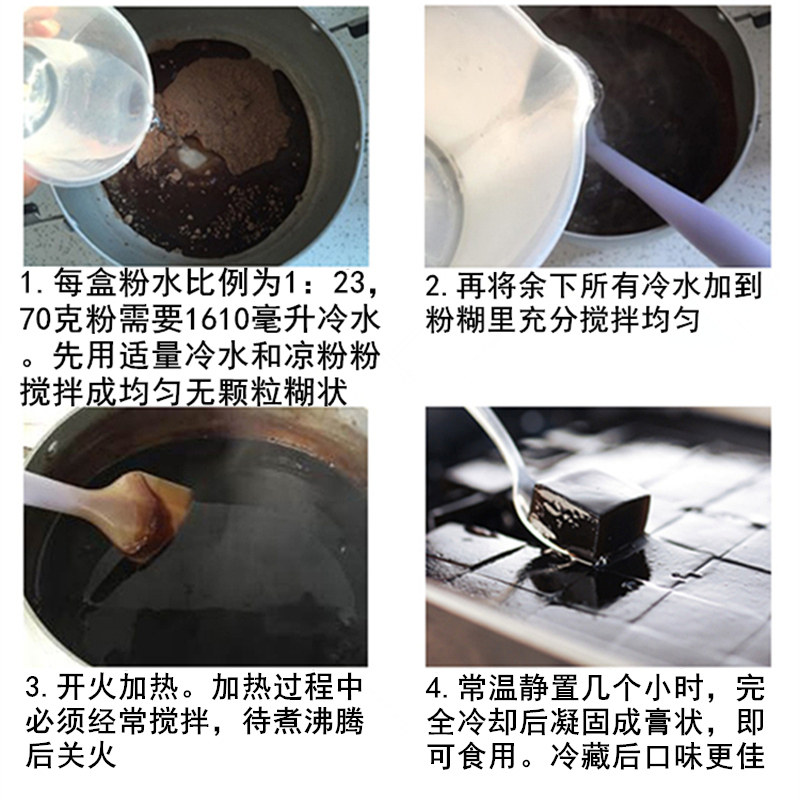 1. 每盒粉水比例为1：23，70克粉需要1610毫升冷水。先用适量冷水和凉粉粉搅拌成均匀无颗粒糊状

2. 再将余下所有冷水加到粉糊里充分搅拌均匀

3. 开火加热。加热过程中必须经常搅拌，待煮沸腾后关火

4. 常温静置几个小时，完全冷却后凝固成膏状，即可食用。冷藏后口味更佳