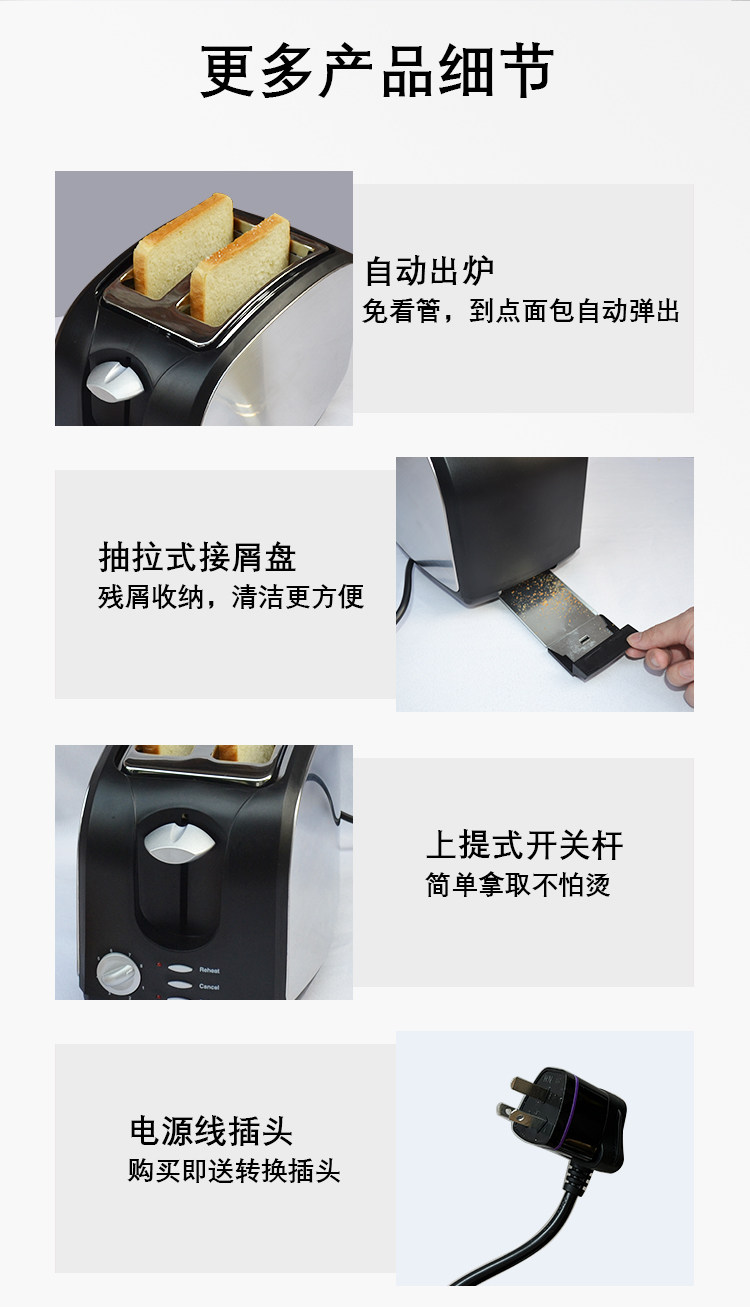 更多产品细节

自动出炉
免看管，到点面包自动弹出

抽拉式接屑盘
残屑收纳，清洁更方便

Reheat
Cancel

上提式开关杆
简单拿取不怕烫

电源线插头
购买即送转换插头