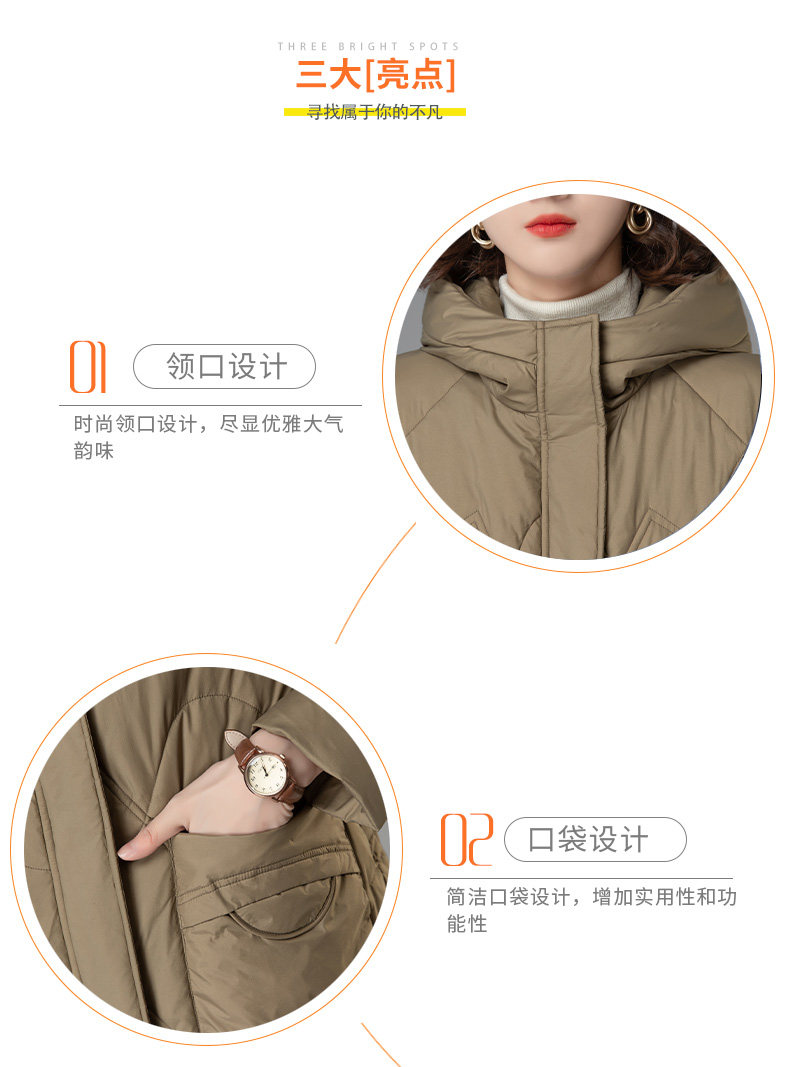 THREE BRIGHT SPOTS
三大[亮点]
寻找属于你的不凡

01 领口设计
时尚领口设计，尽显优雅大气韵味

02 口袋设计
简洁口袋设计，增加实用性和功能性