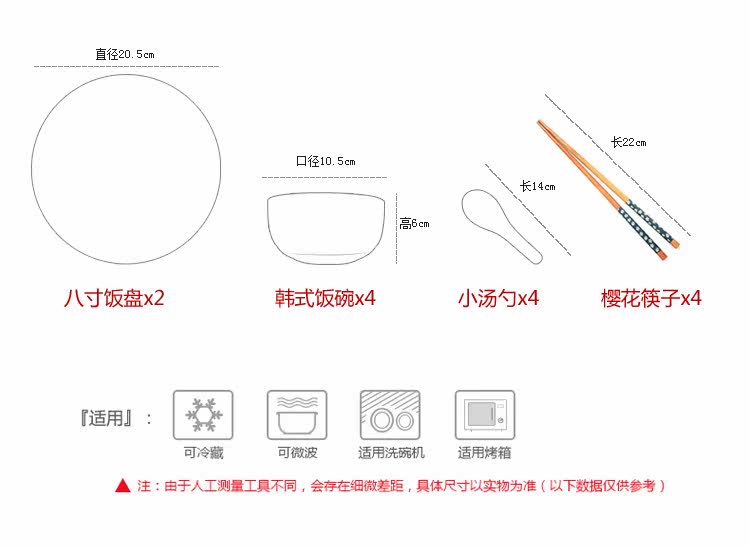 直径20.5cm

口径10.5cm

高6cm

长14cm

长22cm

八寸饭盘x2

韩式饭碗x4

小汤勺x4

樱花筷子x4

『适用』：

可冷藏

可微波

适用洗碗机

适用烤箱

▲ 注：由于人工测量工具不同，会存在细微差距，具体尺寸以实物为准（以下数据仅供参考）