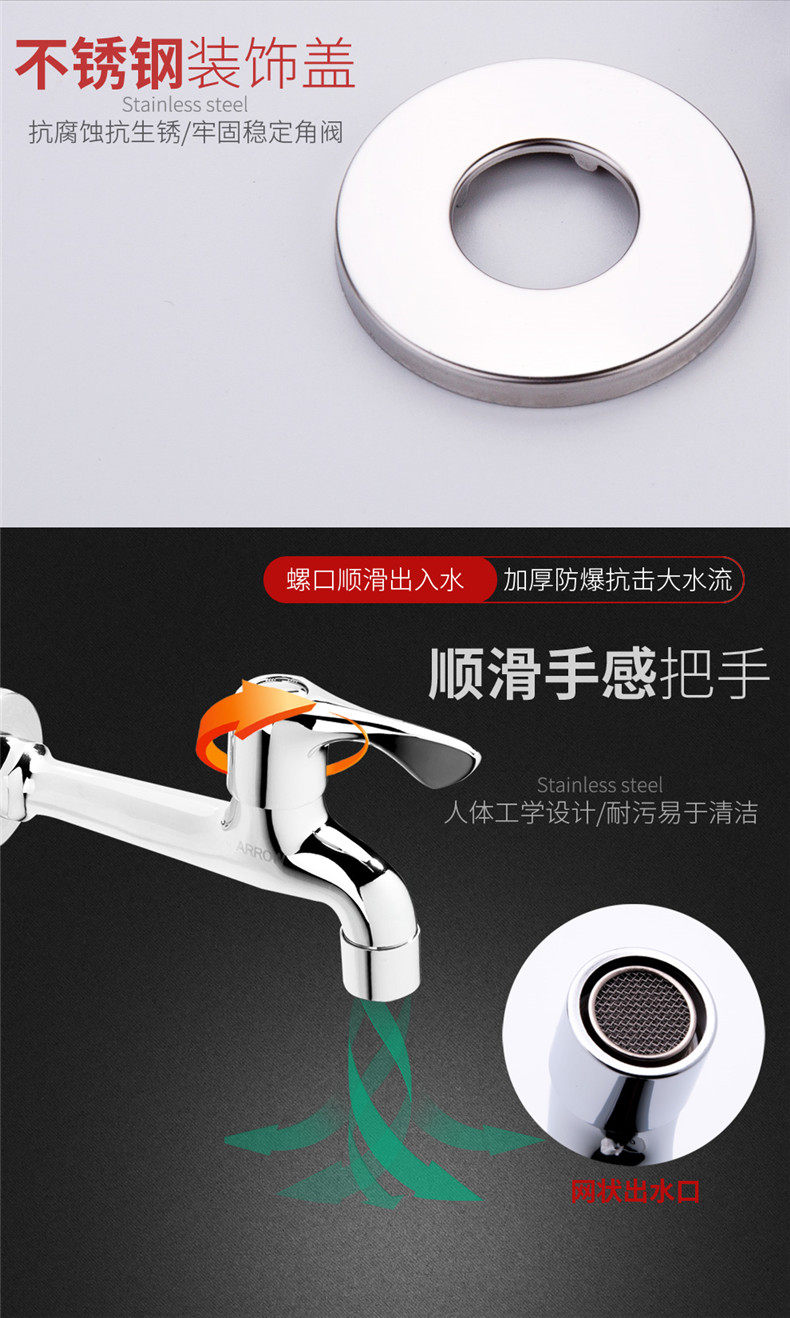 不锈钢装饰盖
Stainless steel
抗腐蚀抗生锈/牢固稳定角阀

螺口顺滑出入水 加厚防爆抗击大水流

顺滑手感把手
Stainless steel
人体工学设计/耐污易于清洁

ARRO

网状出水口