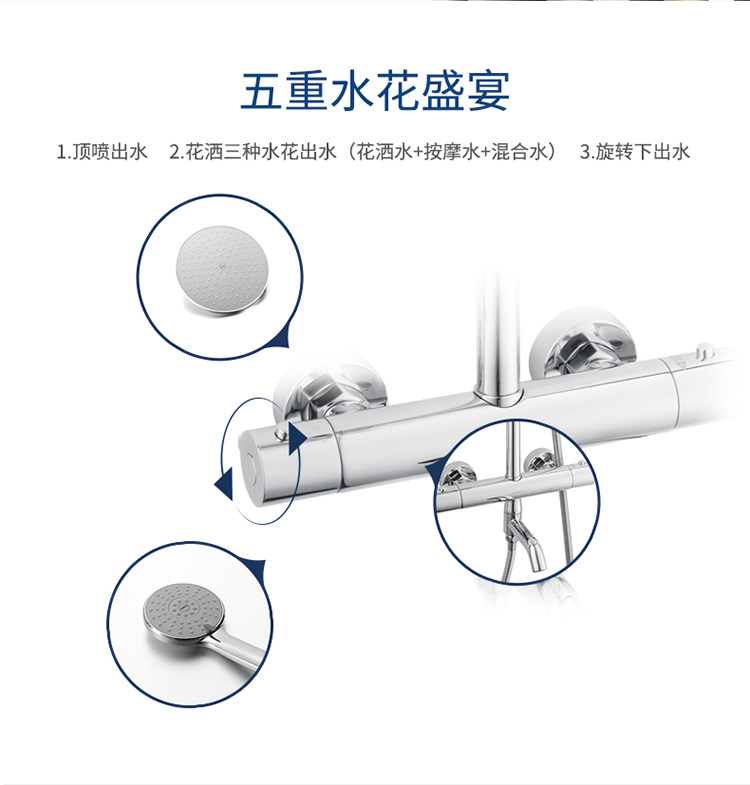 五重水花盛宴

1.顶喷出水　2.花洒三种水花出水（花洒水+按摩水+混合水）　3.旋转下出水