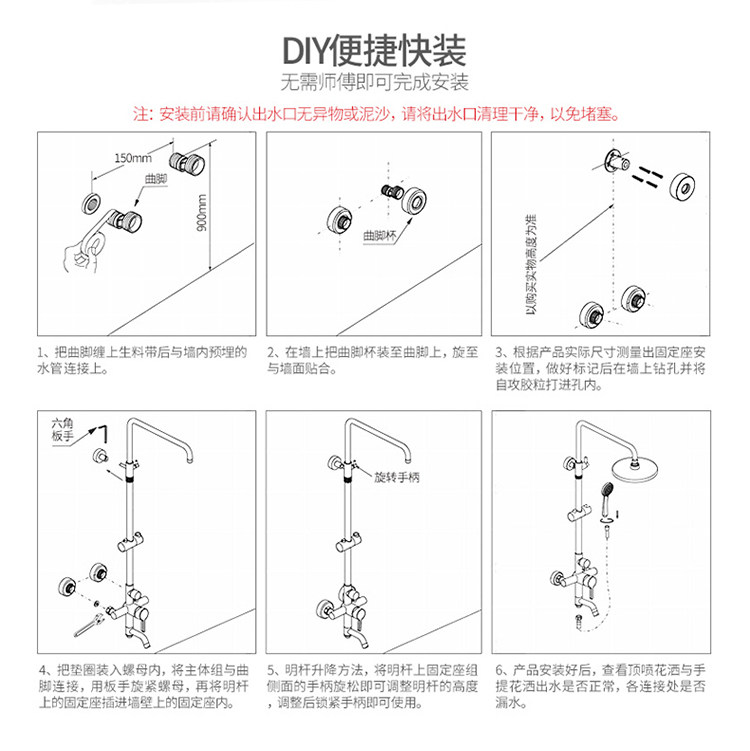 DIY便捷快装
无需师傅即可完成安装

注：安装前请确认出水口无异物或泥沙，请将出水口清理干净，以免堵塞。

150mm
曲脚
900mm

1、把曲脚缠上生料带后与墙内预埋的水管连接上。

曲脚杯

2、在墙上把曲脚杯装至曲脚上，旋至与墙面贴合。

以购买实物高度为准

3、根据产品实际尺寸测量出固定座安装位置，做好标记后在墙上钻孔并将自攻胶粒打进孔内。

六角板手

4、把垫圈装入螺母内，将主体组与曲脚连接，用板手旋紧螺母，再将明杆上的固定座插进墙壁上的固定座内。

旋转手柄

5、明杆升降方法，将明杆上固定座组侧面的手柄旋松即可调整明杆的高度，调整后锁紧手柄即可使用。

6、产品安装好后，查看顶喷花洒与手提花洒出水是否正常，各连接处是否漏水。