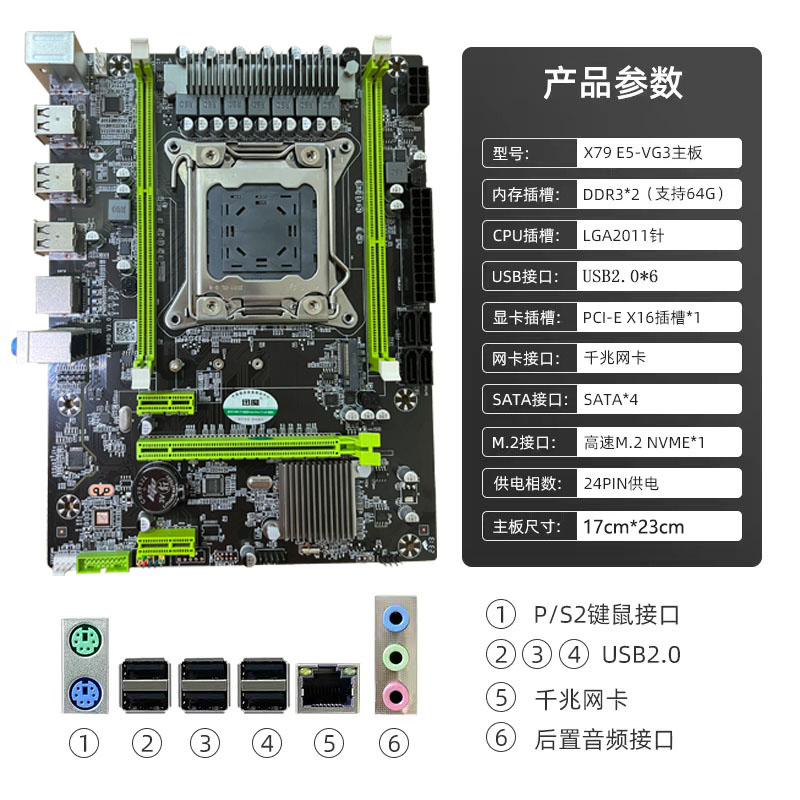 产品参数

| 型号: | X79 E5-VG3主板 |
|---|---|
| 内存插槽: | DDR3*2（支持64G） |
| CPU插槽: | LGA2011针 |
| USB接口: | USB2.0*6 |
| 显卡插槽: | PCI-E X16插槽*1 |
| 网卡接口: | 千兆网卡 |
| SATA接口: | SATA*4 |
| M.2接口: | 高速M.2 NVME*1 |
| 供电相数: | 24PIN供电 |
| 主板尺寸: | 17cm*23cm |

① ② ③ ④ ⑤ ⑥

① P/S2键鼠接口
② ③ ④ USB2.0
⑤ 千兆网卡
⑥ 后置音频接口