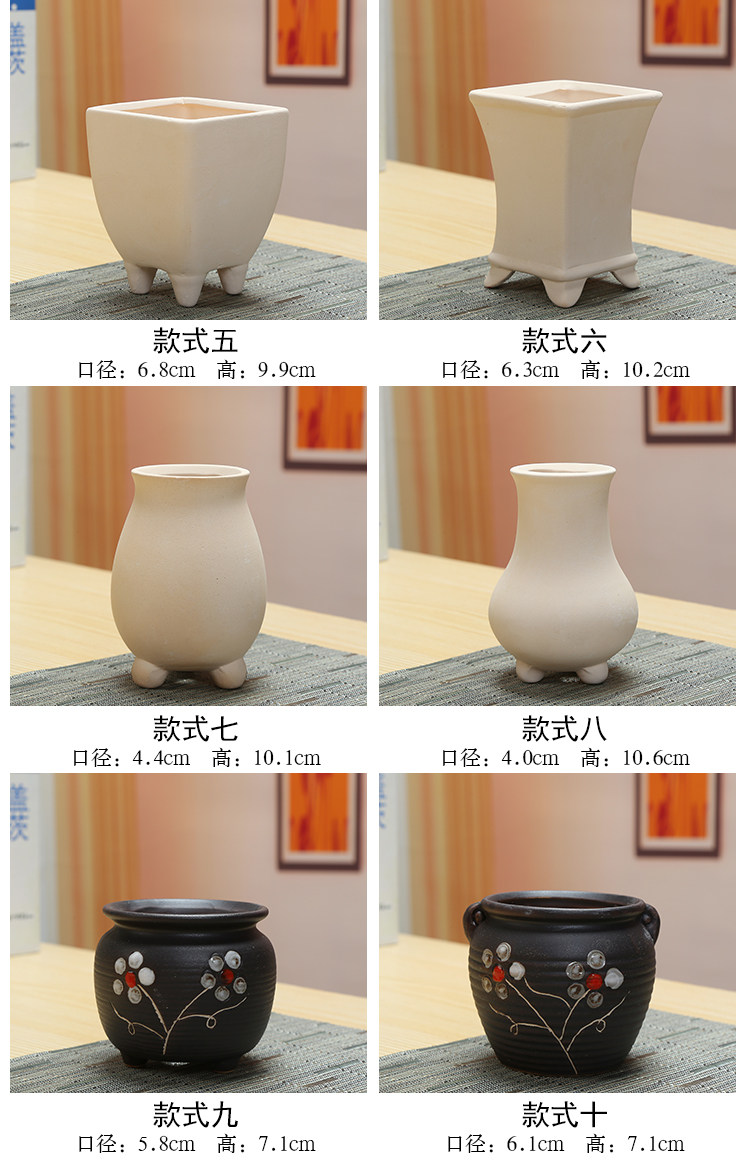 款式五
口径：6.8cm 高：9.9cm

款式六
口径：6.3cm 高：10.2cm

款式七
口径：4.4cm 高：10.1cm

款式八
口径：4.0cm 高：10.6cm

款式九
口径：5.8cm 高：7.1cm

款式十
口径：6.1cm 高：7.1cm