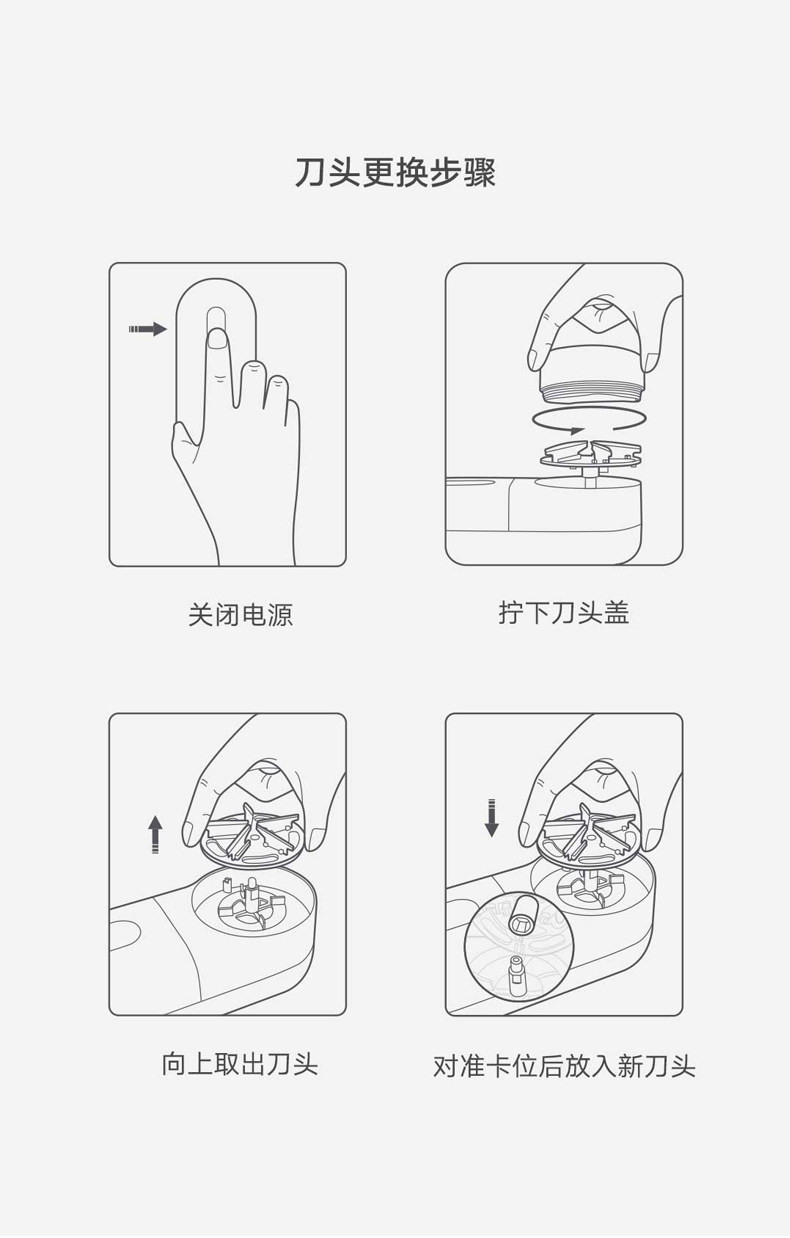 刀头更换步骤

关闭电源

拧下刀头盖

向上取出刀头

对准卡位后放入新刀头