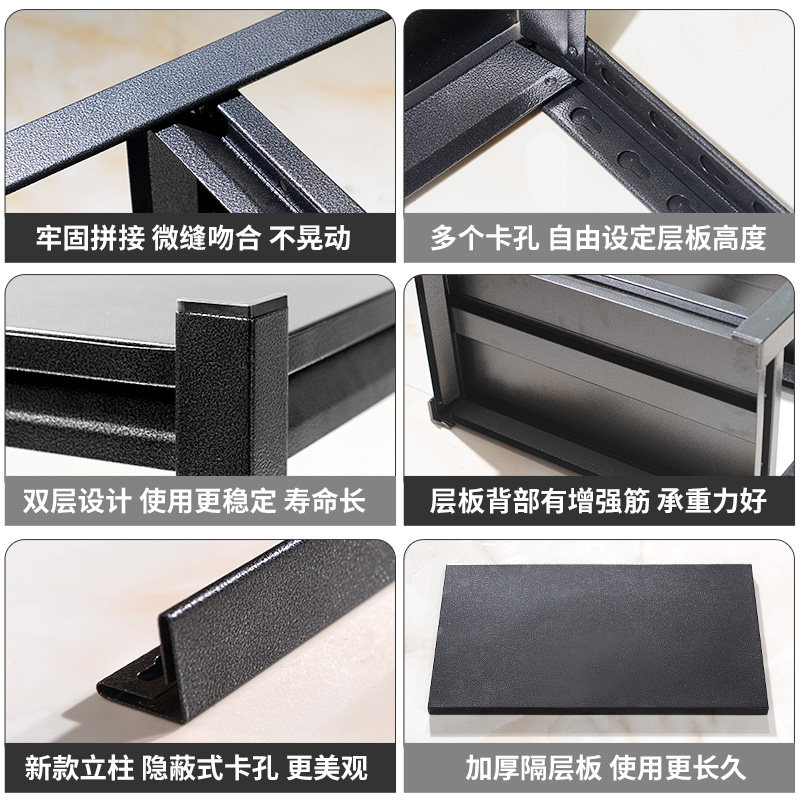 牢固拼接 微缝吻合 不晃动

多个卡孔 自由设定层板高度

双层设计 使用更稳定 寿命长

层板背部有增强筋 承重力好

新款立柱 隐蔽式卡孔 更美观

加厚隔层板 使用更长久