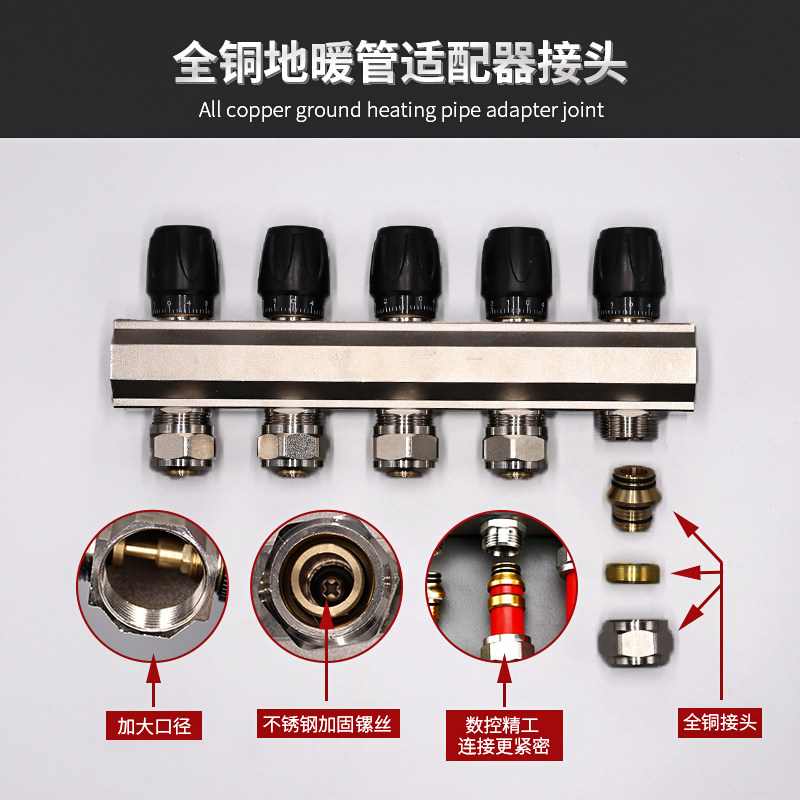 全铜地暖管适配器接头
All copper ground heating pipe adapter joint

加大口径

不锈钢加固镙丝

数控精工
连接更紧密

全铜接头