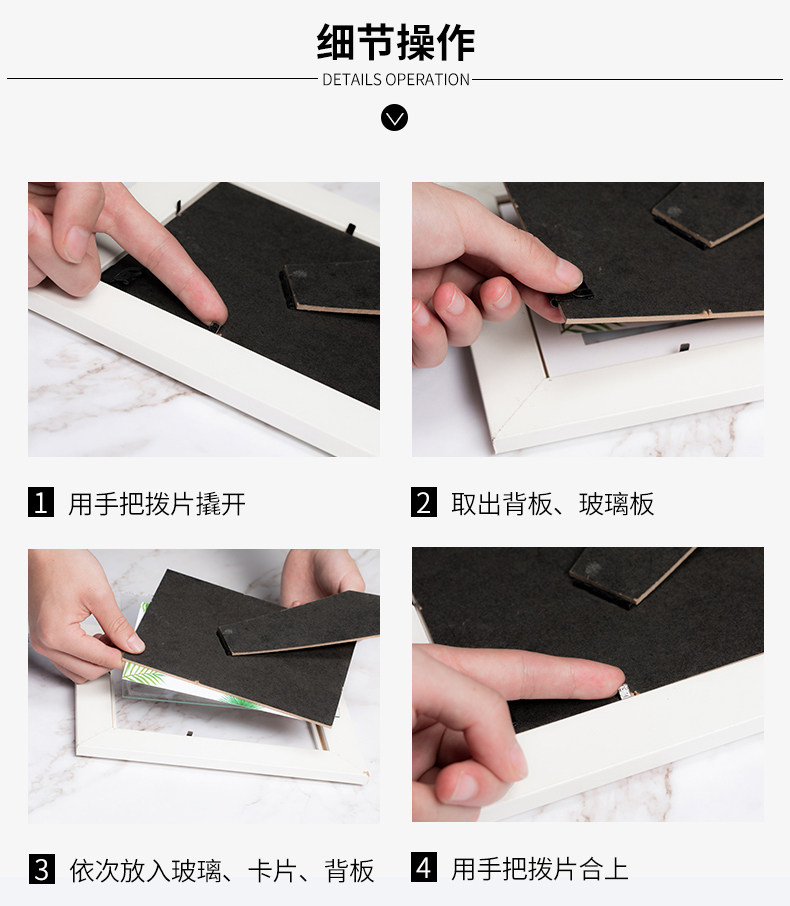 细节操作

DETAILS OPERATION

1 用手把拨片撬开

2 取出背板、玻璃板

3 依次放入玻璃、卡片、背板

4 用手把拨片合上