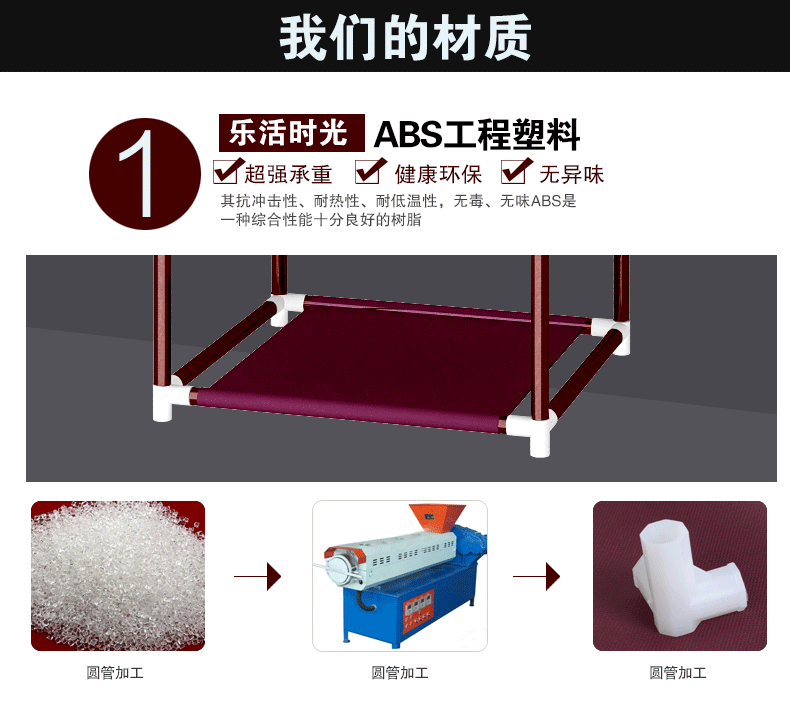 我们的材质

1

乐活时光 ABS工程塑料

超强承重 健康环保 无异味

其抗冲击性、耐热性、耐低温性，无毒、无味ABS是一种综合性能十分良好的树脂

圆管加工

圆管加工

圆管加工