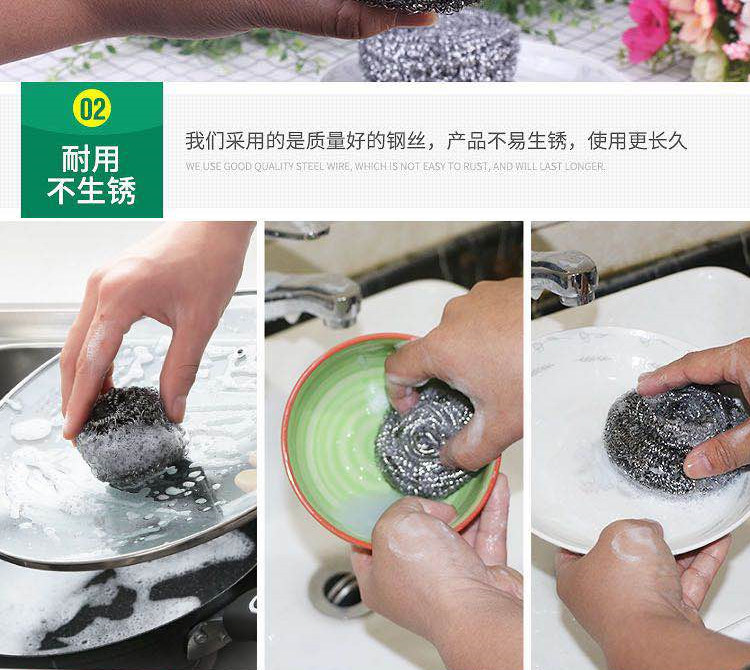 02

耐用
不生锈

我们采用的是质量好的钢丝，产品不易生锈，使用更长久

WE USE GOOD QUALITY STEEL WIRE, WHICH IS NOT EASY TO RUST, AND WILL LAST LONGER.