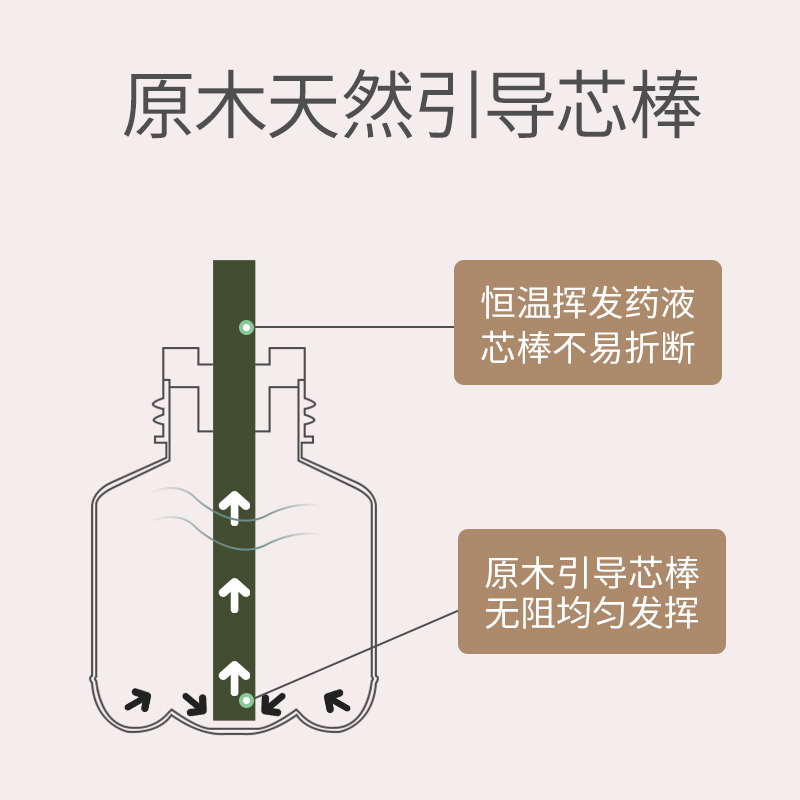 原木天然引导芯棒

恒温挥发药液
芯棒不易折断

原木引导芯棒
无阻均匀发挥