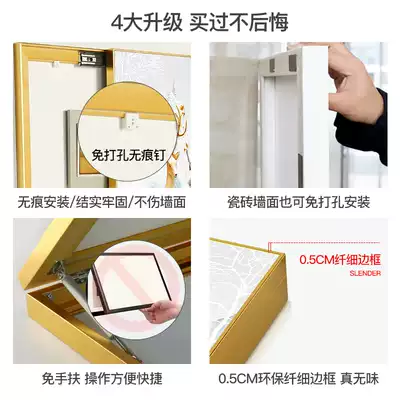 4大升级 买过不后悔

免打孔无痕钉

无痕安装/结实牢固/不伤墙面

瓷砖墙面也可免打孔安装

0.5CM纤细边框
SLENDER

免手扶 操作方便快捷

0.5CM环保纤细边框 真无味