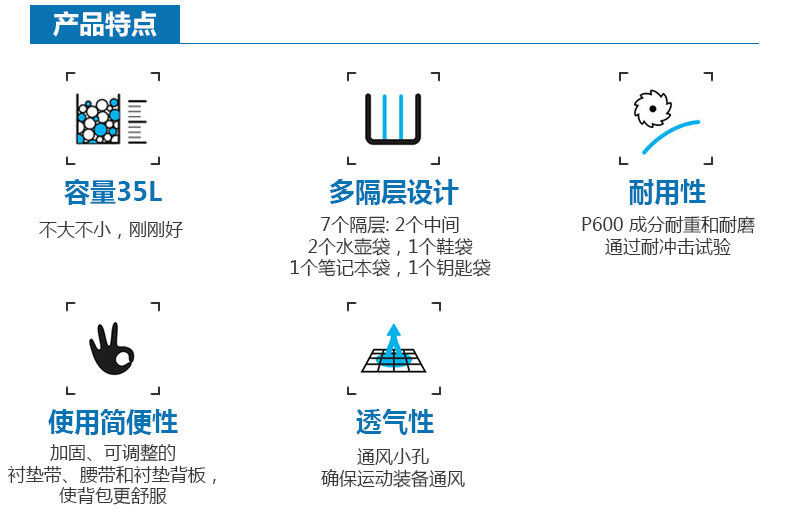 产品特点

容量35L

不大不小，刚刚好

多隔层设计

7个隔层: 2个中间
2个水壶袋，1个鞋袋
1个笔记本袋，1个钥匙袋

耐用性

P600 成分耐重和耐磨
通过耐冲击试验

使用简便性

加固、可调整的
衬垫带、腰带和衬垫背板，
使背包更舒服

透气性

通风小孔
确保运动装备通风