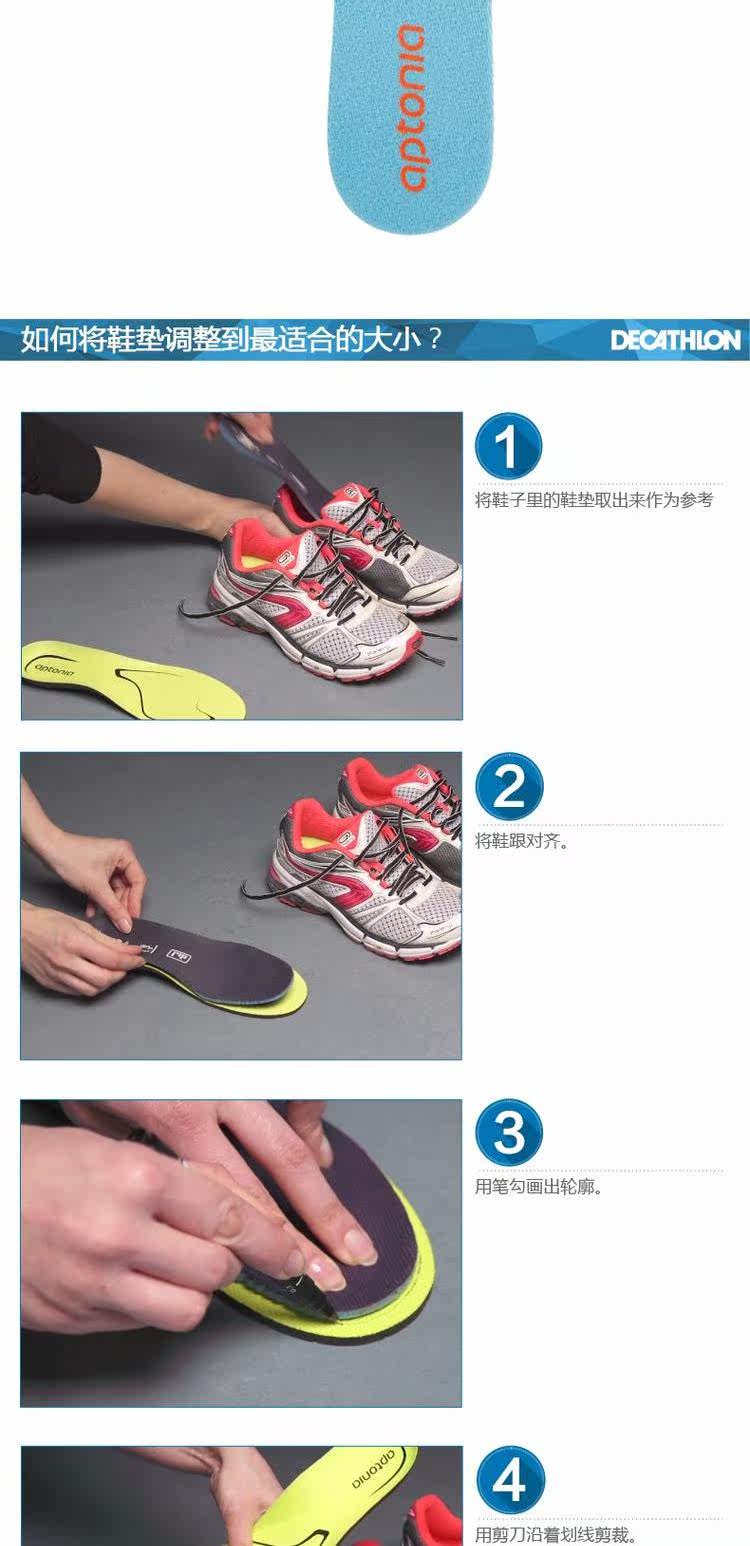 aptonia

如何将鞋垫调整到最适合的大小？

DECATHLON

aptonia

1
将鞋子里的鞋垫取出来作为参考

2
将鞋跟对齐。

3
用笔勾画出轮廓。

aptonia

4
用剪刀沿着划线剪裁。