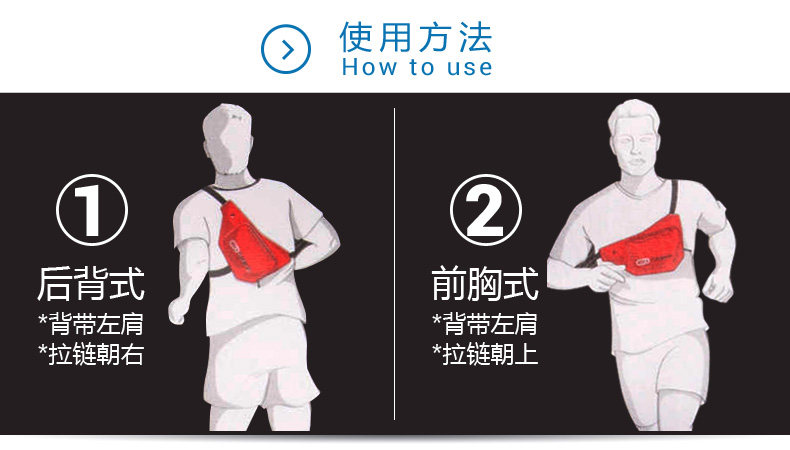 使用方法
How to use

①
后背式
*背带左肩
*拉链朝右

②
前胸式
*背带左肩
*拉链朝上