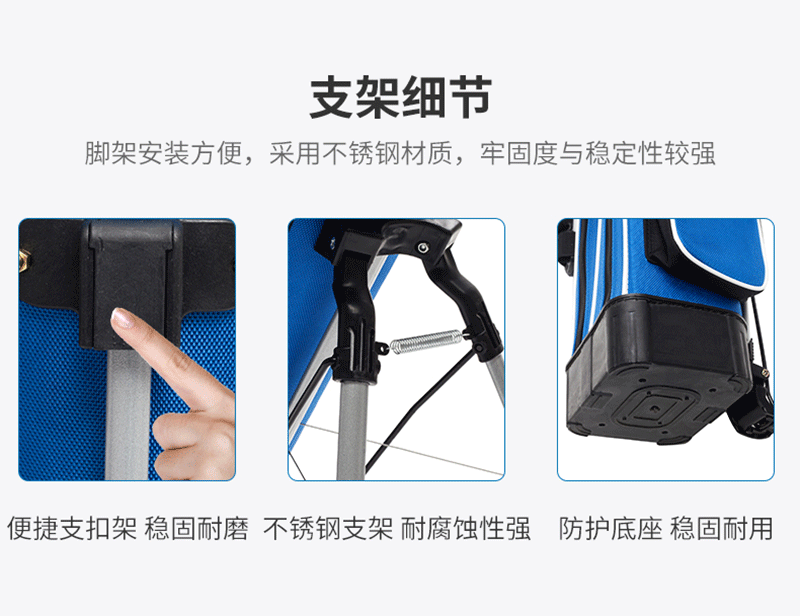 支架细节

脚架安装方便，采用不锈钢材质，牢固度与稳定性较强

便捷支扣架 稳固耐磨

不锈钢支架 耐腐蚀性强

防护底座 稳固耐用