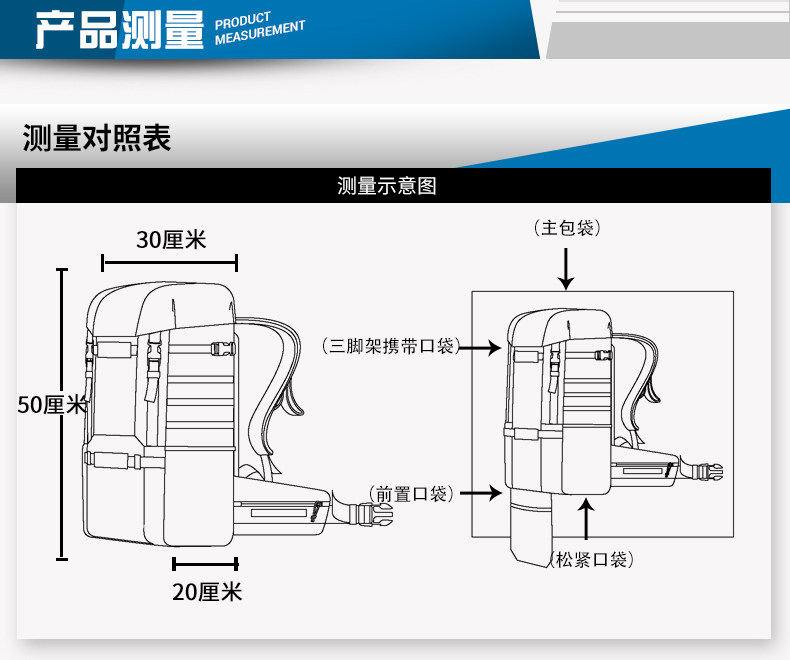 产品测量 PRODUCT MEASUREMENT

测量对照表

测量示意图

30厘米

50厘米

20厘米

（主包袋）

（三脚架携带口袋）

（前置口袋）

（松紧口袋）