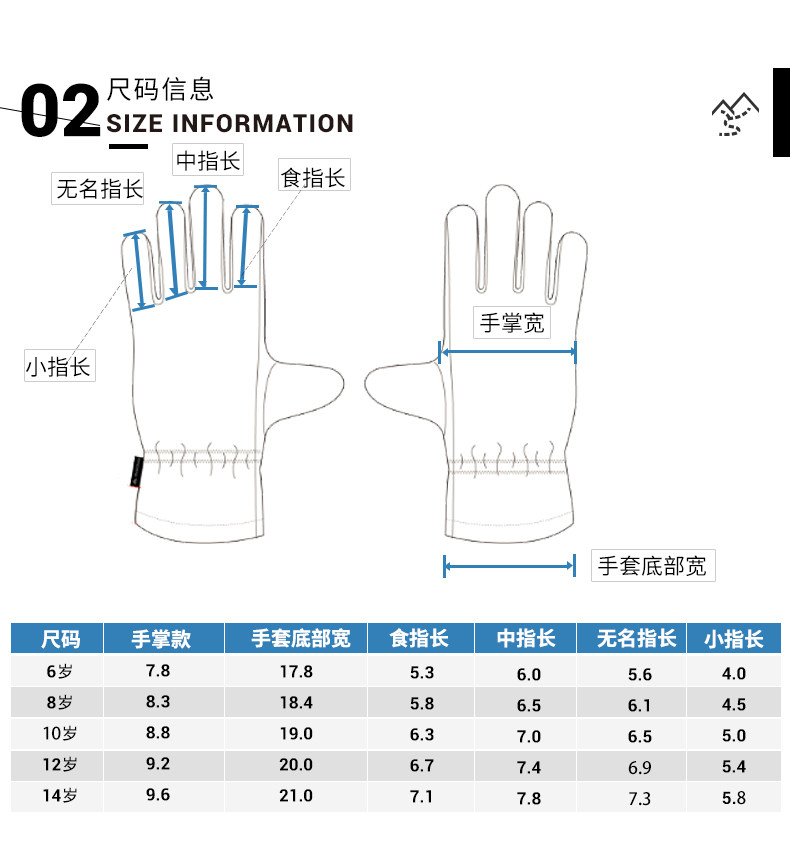 02 尺码信息
SIZE INFORMATION

中指长
无名指长
食指长
小指长
手掌宽
手套底部宽

| 尺码 | 手掌款 | 手套底部宽 | 食指长 | 中指长 | 无名指长 | 小指长 |
|---|---|---|---|---|---|---|
| 6岁 | 7.8 | 17.8 | 5.3 | 6.0 | 5.6 | 4.0 |
| 8岁 | 8.3 | 18.4 | 5.8 | 6.5 | 6.1 | 4.5 |
| 10岁 | 8.8 | 19.0 | 6.3 | 7.0 | 6.5 | 5.0 |
| 12岁 | 9.2 | 20.0 | 6.7 | 7.4 | 6.9 | 5.4 |
| 14岁 | 9.6 | 21.0 | 7.1 | 7.8 | 7.3 | 5.8 |