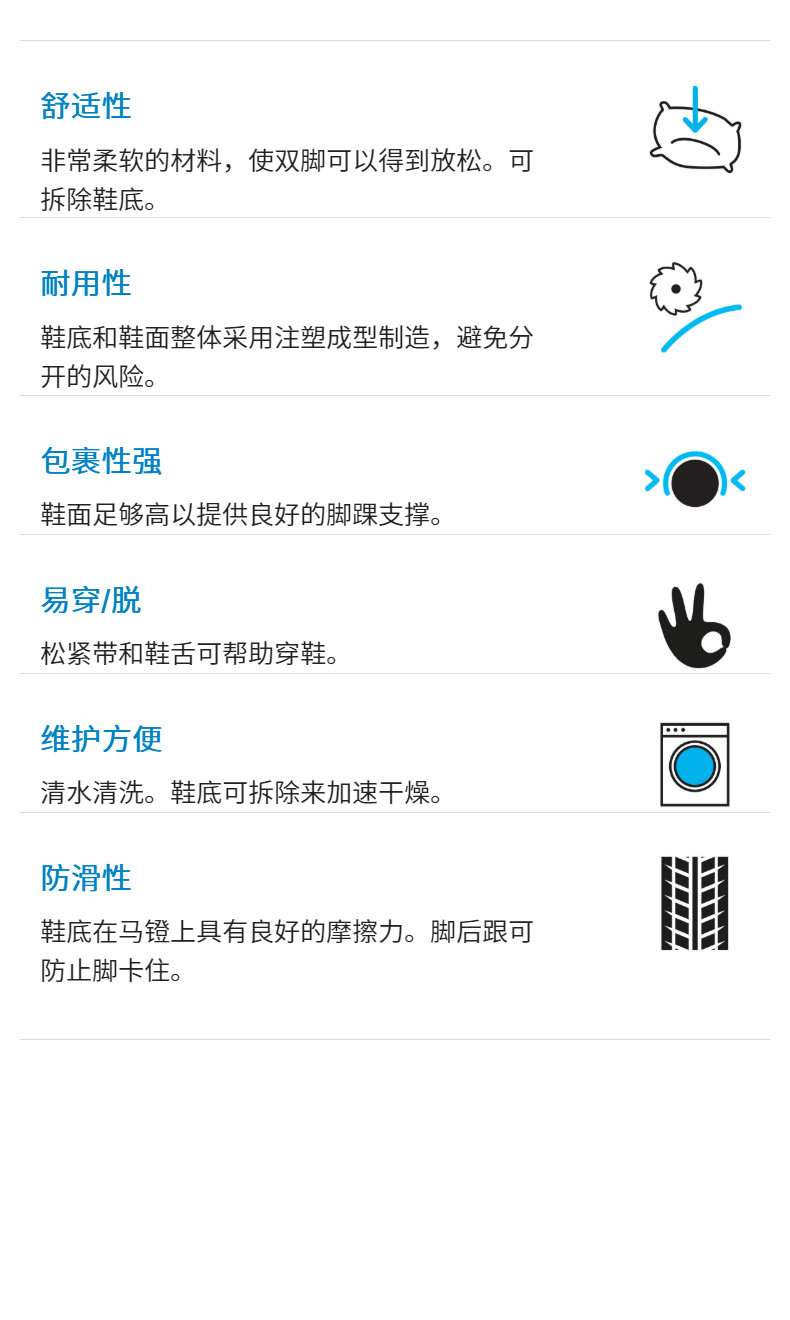 舒适性

非常柔软的材料，使双脚可以得到放松。可拆除鞋底。

耐用性

鞋底和鞋面整体采用注塑成型制造，避免分开的风险。

包裹性强

鞋面足够高以提供良好的脚踝支撑。

易穿/脱

松紧带和鞋舌可帮助穿鞋。

维护方便

清水清洗。鞋底可拆除来加速干燥。

防滑性

鞋底在马镫上具有良好的摩擦力。脚后跟可防止脚卡住。