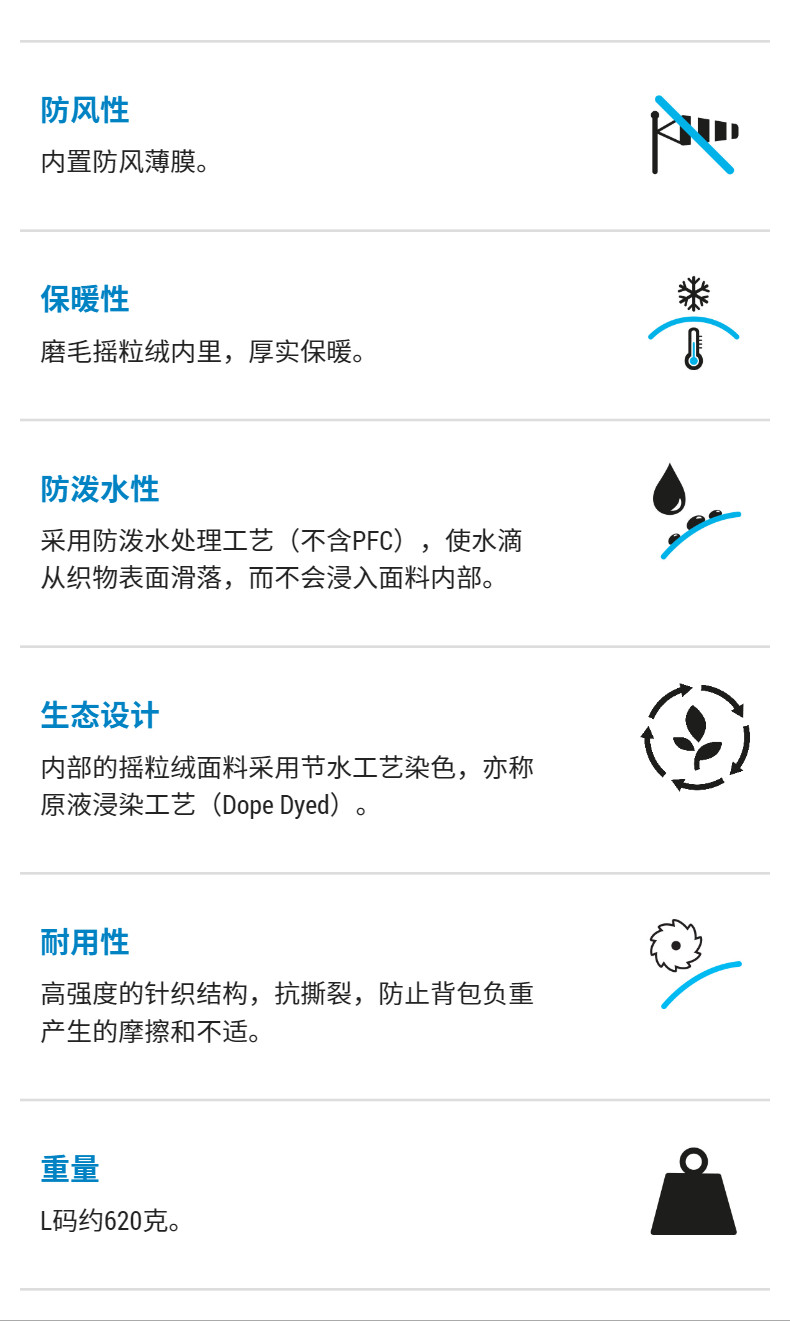 防风性

内置防风薄膜。

保暖性

磨毛摇粒绒内里，厚实保暖。

防泼水性

采用防泼水处理工艺（不含PFC），使水滴从织物表面滑落，而不会浸入面料内部。

生态设计

内部的摇粒绒面料采用节水工艺染色，亦称原液浸染工艺（Dope Dyed）。

耐用性

高强度的针织结构，抗撕裂，防止背包负重产生的摩擦和不适。

重量

L码约620克。