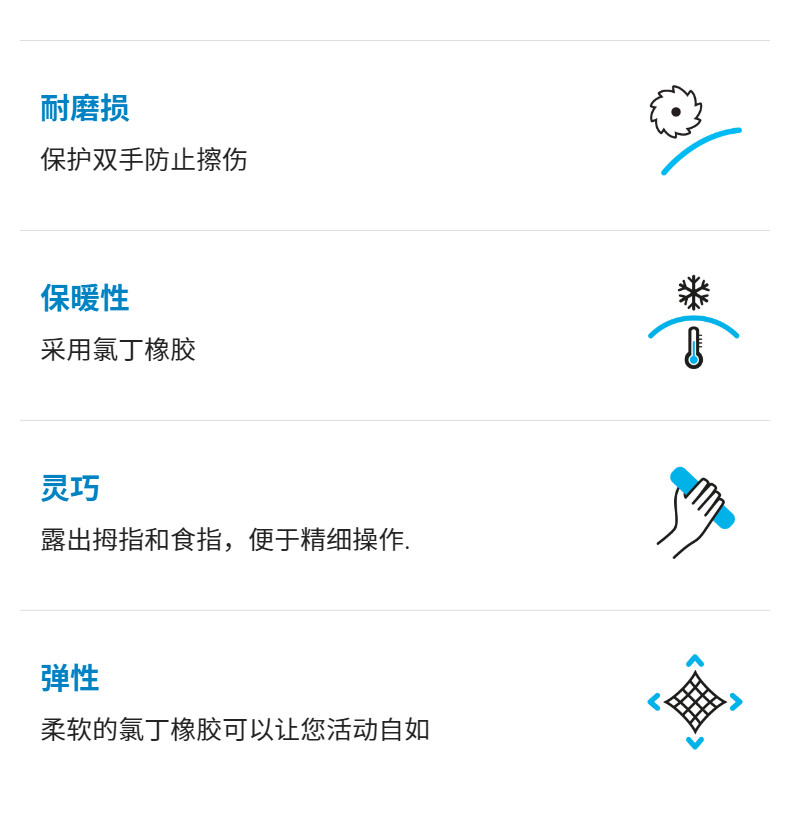 耐磨损

保护双手防止擦伤

保暖性

采用氯丁橡胶

灵巧

露出拇指和食指，便于精细操作.

弹性

柔软的氯丁橡胶可以让您活动自如