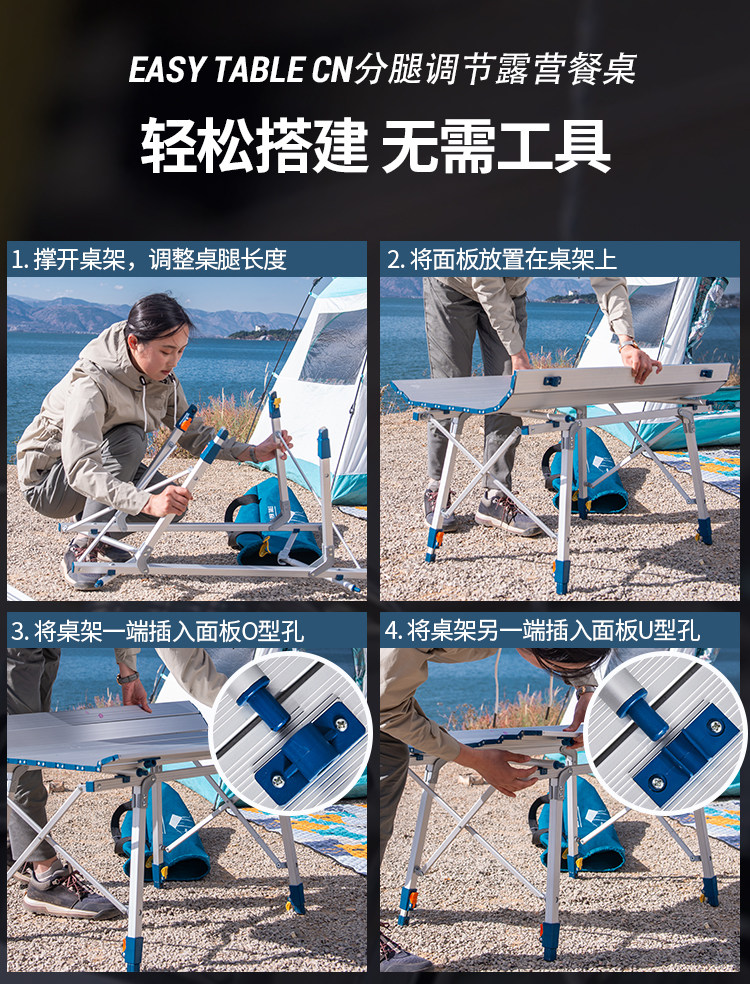 EASY TABLE CN分腿调节露营餐桌

轻松搭建 无需工具

1. 撑开桌架，调整桌腿长度

2. 将面板放置在桌架上

3. 将桌架一端插入面板O型孔

4. 将桌架另一端插入面板U型孔