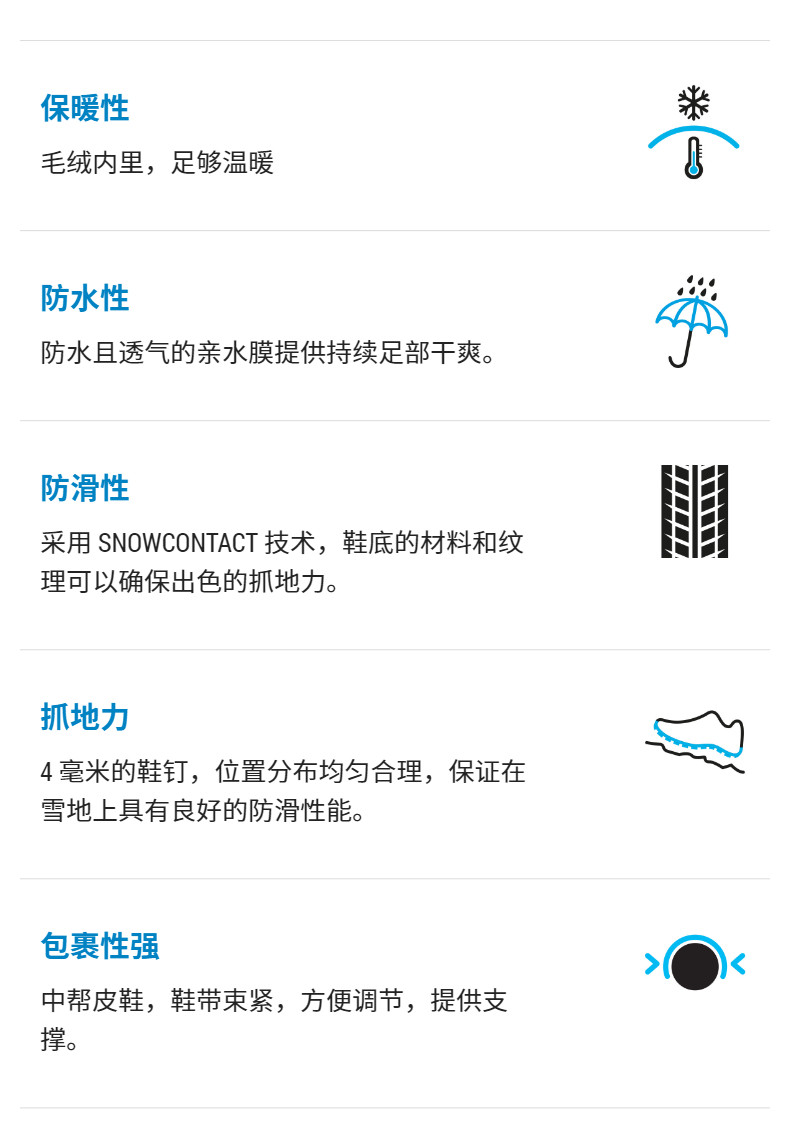 保暖性

毛绒内里，足够温暖

防水性

防水且透气的亲水膜提供持续足部干爽。

防滑性

采用SNOWCONTACT技术，鞋底的材料和纹理可以确保出色的抓地力。

抓地力

4毫米的鞋钉，位置分布均匀合理，保证在雪地上具有良好的防滑性能。

包裹性强

中帮皮鞋，鞋带束紧，方便调节，提供支撑。