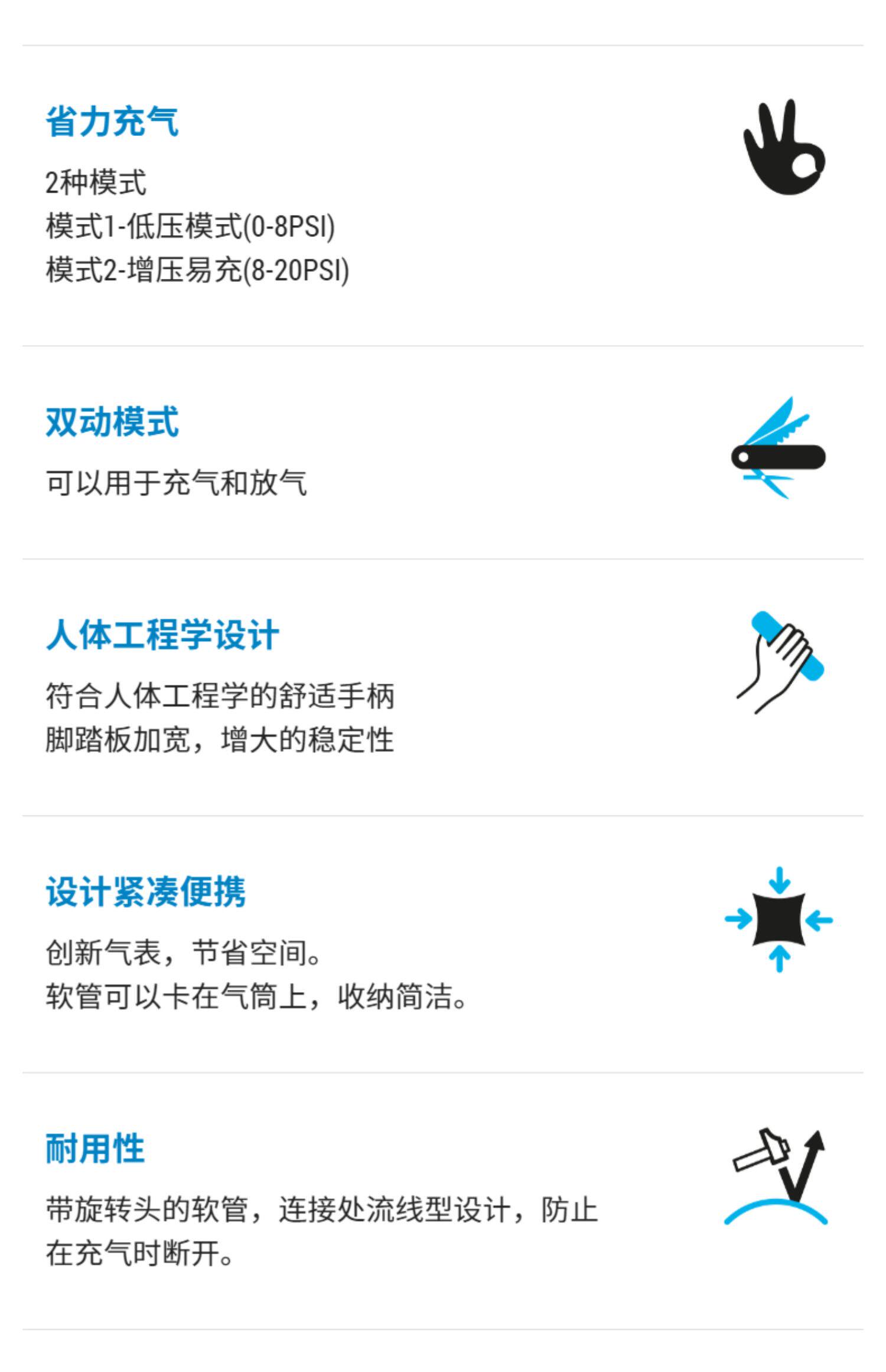 省力充气

2种模式
模式1-低压模式(0-8PSI)
模式2-增压易充(8-20PSI)

双动模式

可以用于充气和放气

人体工程学设计

符合人体工程学的舒适手柄
脚踏板加宽，增大的稳定性

设计紧凑便携

创新气表，节省空间。
软管可以卡在气筒上，收纳简洁。

耐用性

带旋转头的软管，连接处流线型设计，防止在充气时断开。