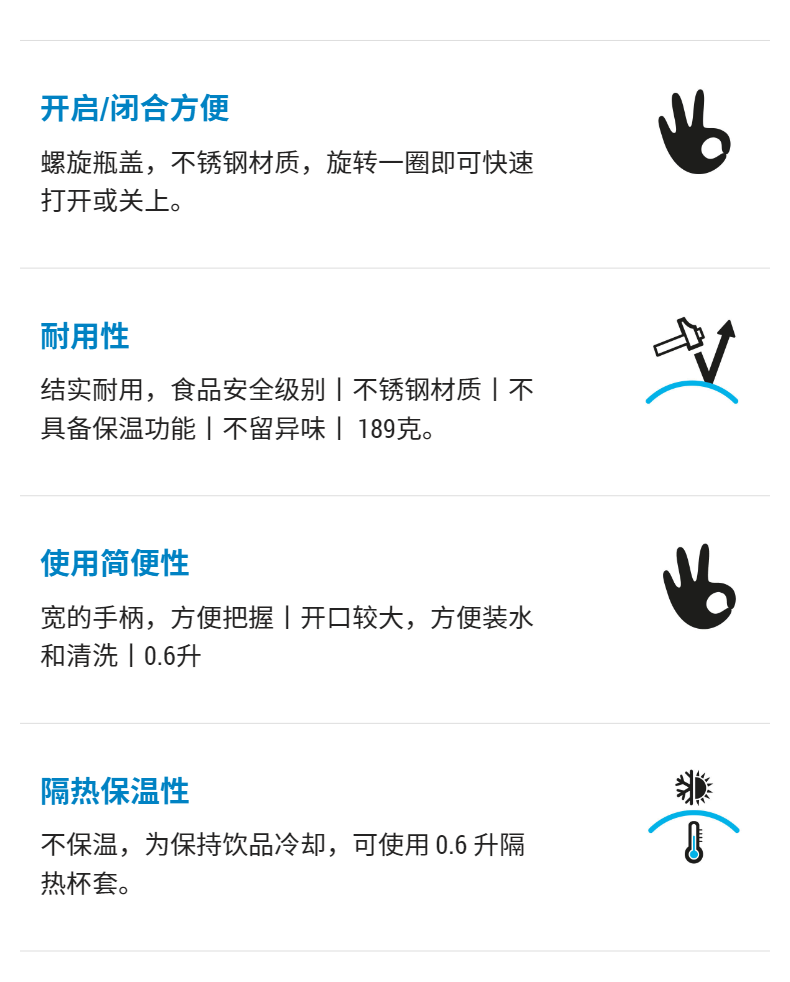 开启/闭合方便

螺旋瓶盖，不锈钢材质，旋转一圈即可快速打开或关上。

耐用性

结实耐用，食品安全级别丨不锈钢材质丨不具备保温功能丨不留异味丨189克。

使用简便性

宽的手柄，方便把握丨开口较大，方便装水和清洗丨0.6升

隔热保温性

不保温，为保持饮品冷却，可使用0.6升隔热杯套。