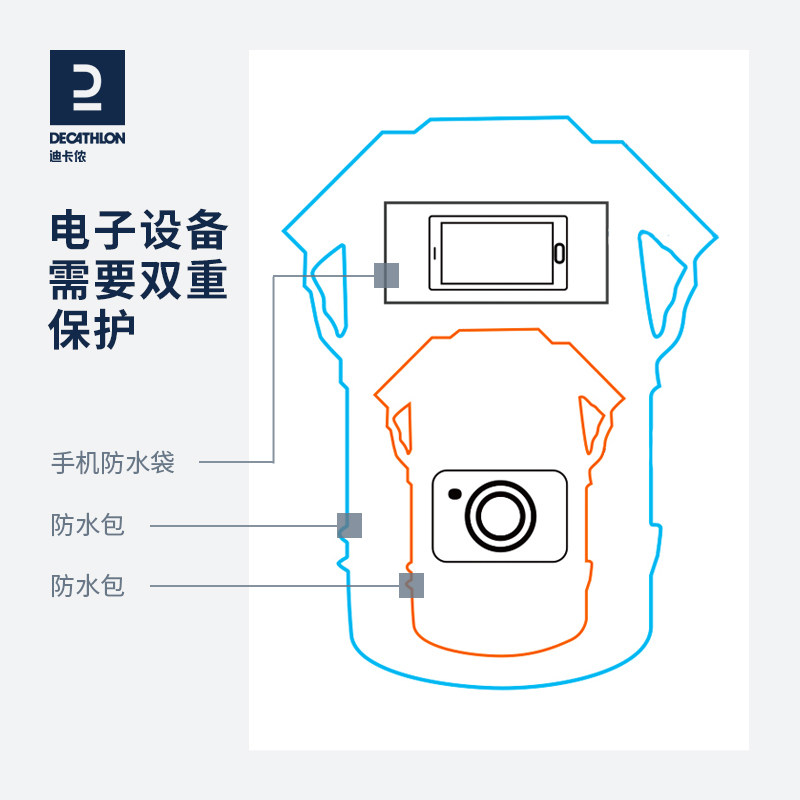 DECATHLON
迪卡侬

电子设备需要双重保护

手机防水袋

防水包

防水包